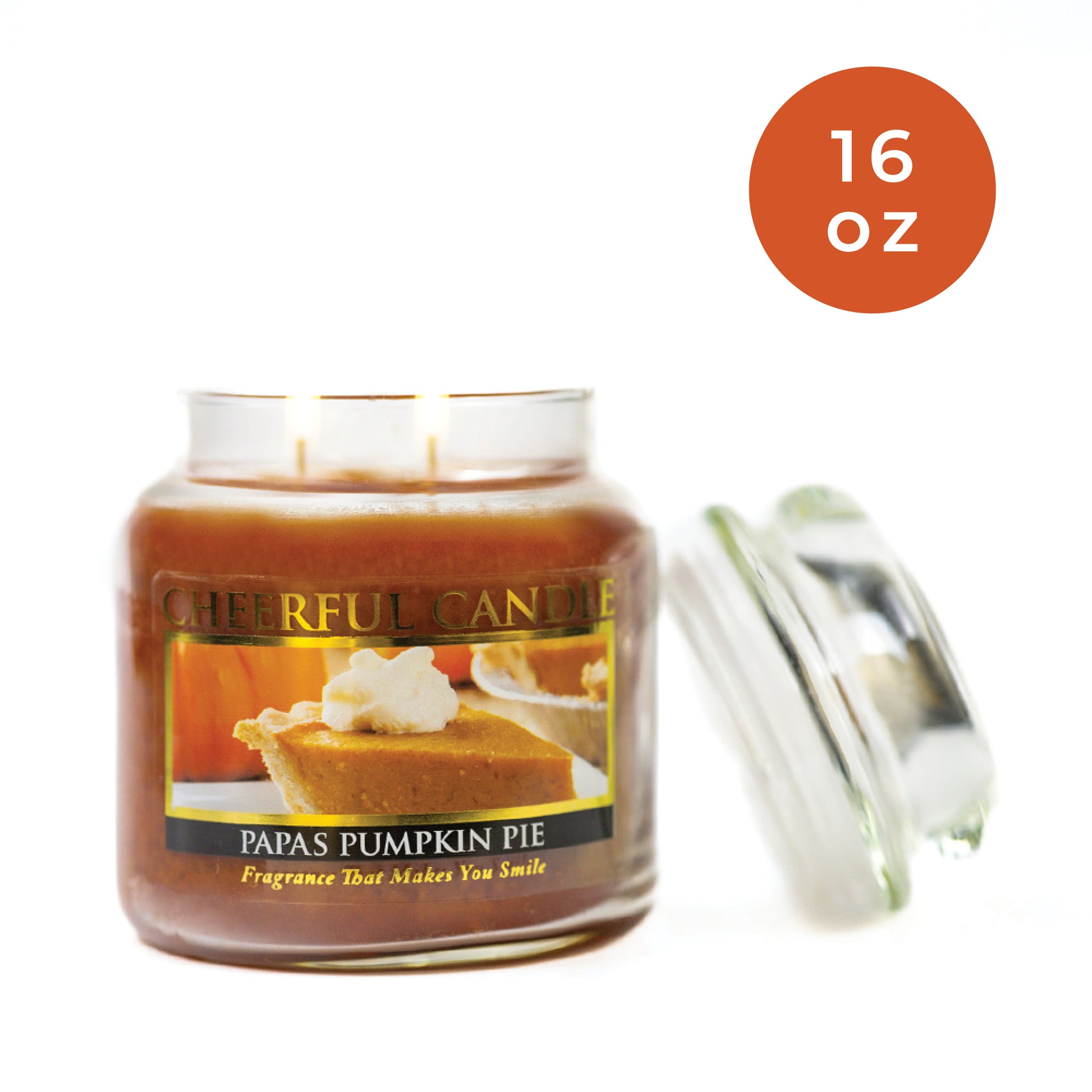 16 oz

CHEERFUL CANDLE

PAPAS PUMPKIN PIE

Fragrance That Makes You Smile