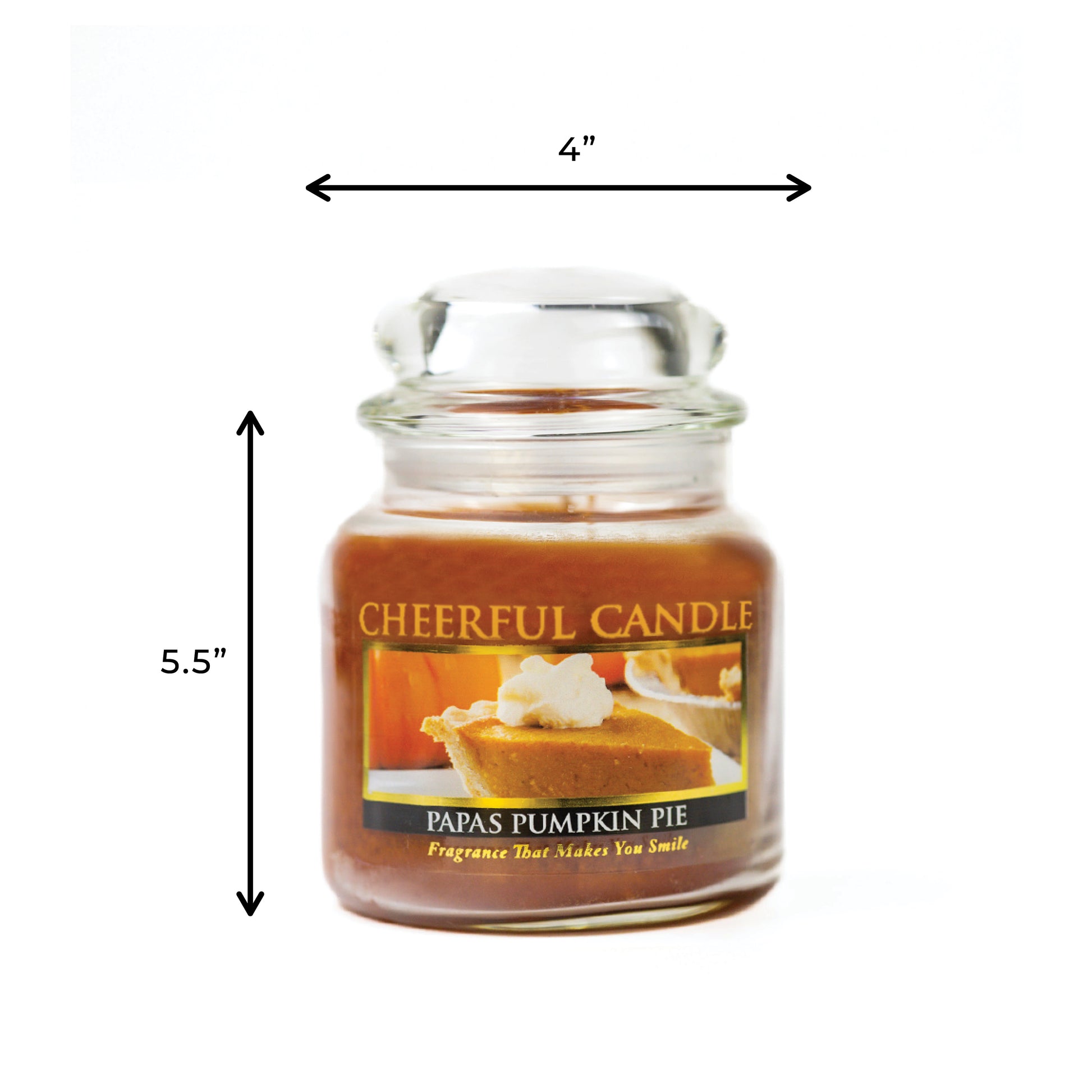 4”

5.5”

CHEERFUL CANDLE

PAPAS PUMPKIN PIE

Fragrance That Makes You Smile