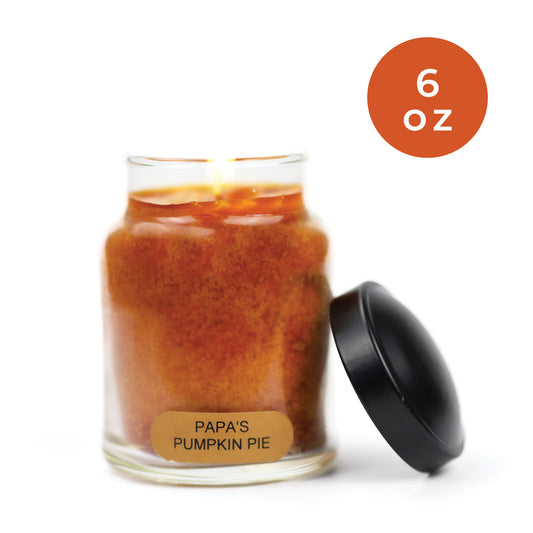 6 oz

PAPA'S PUMPKIN PIE