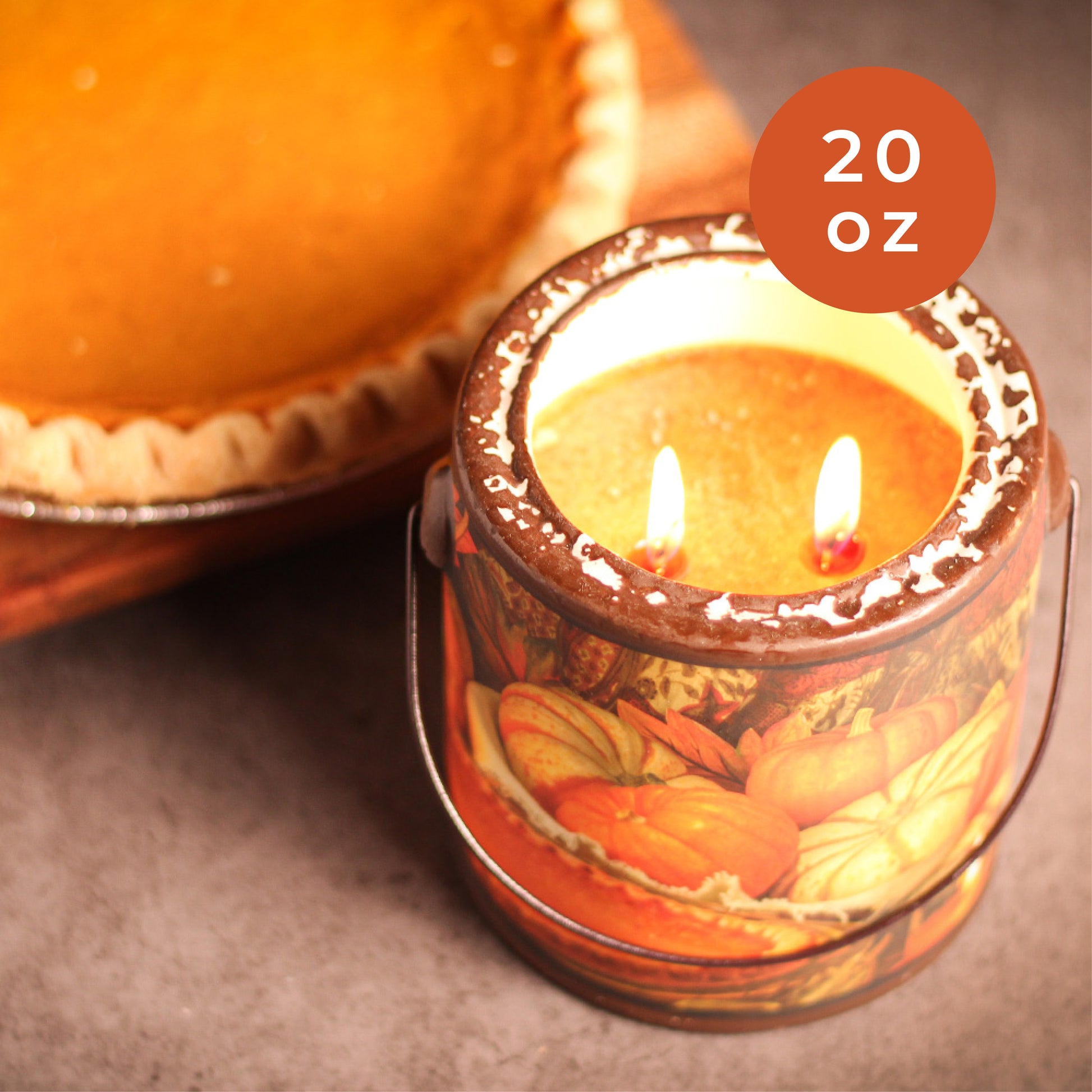 20
oz