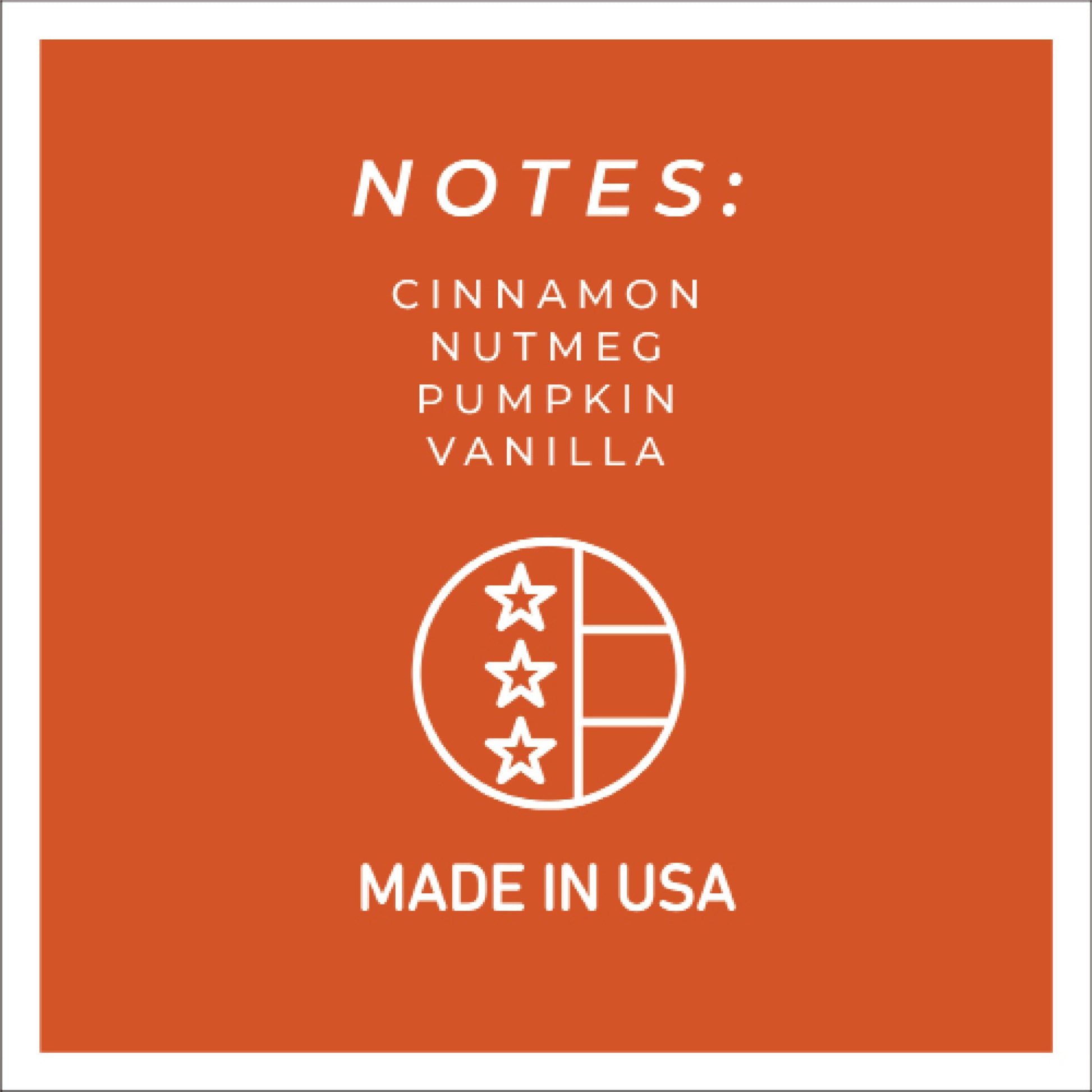 NOTES:

CINNAMON
NUTMEG
PUMPKIN
VANILLA

MADE IN USA