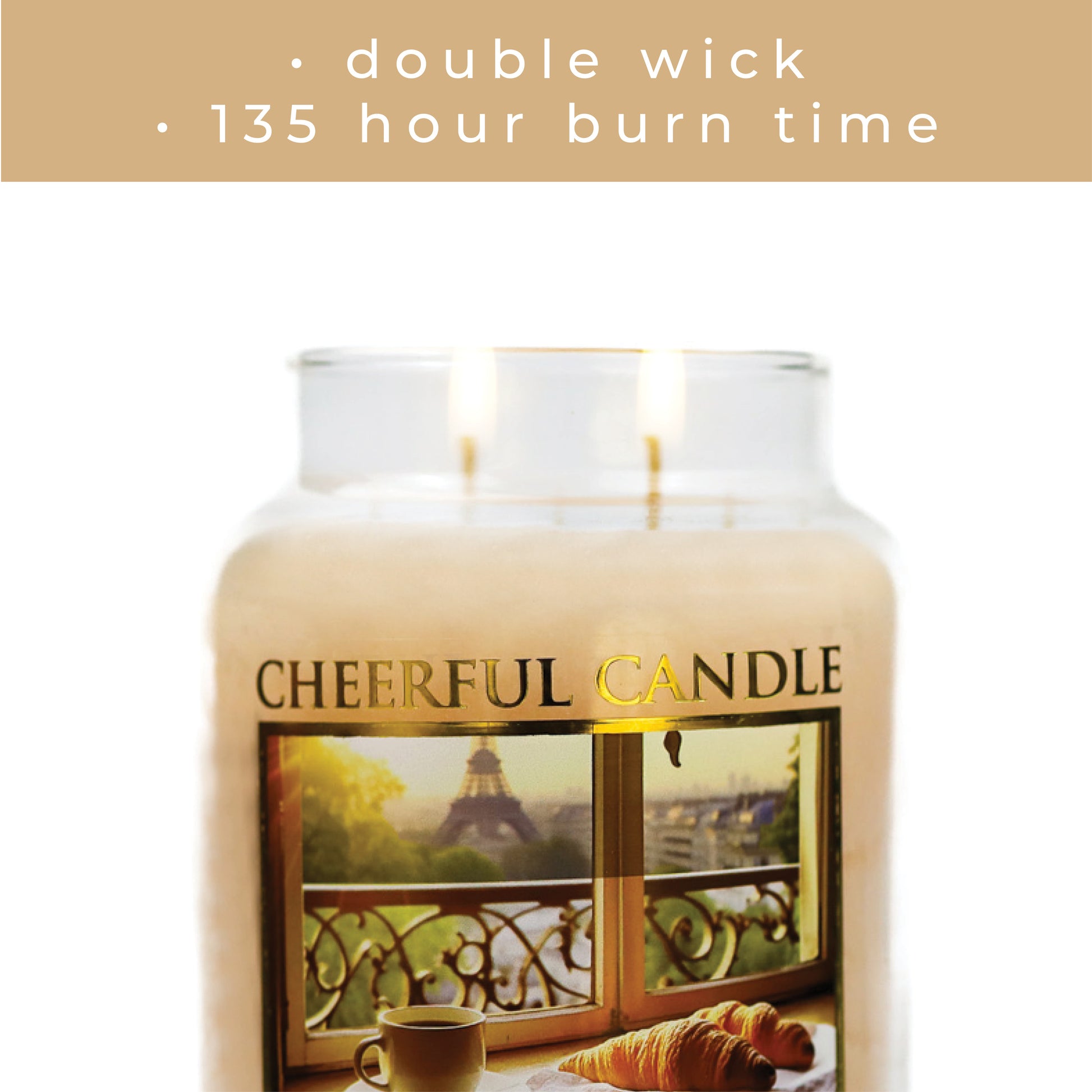 · double wick
· 135 hour burn time

CHEERFUL CANDLE