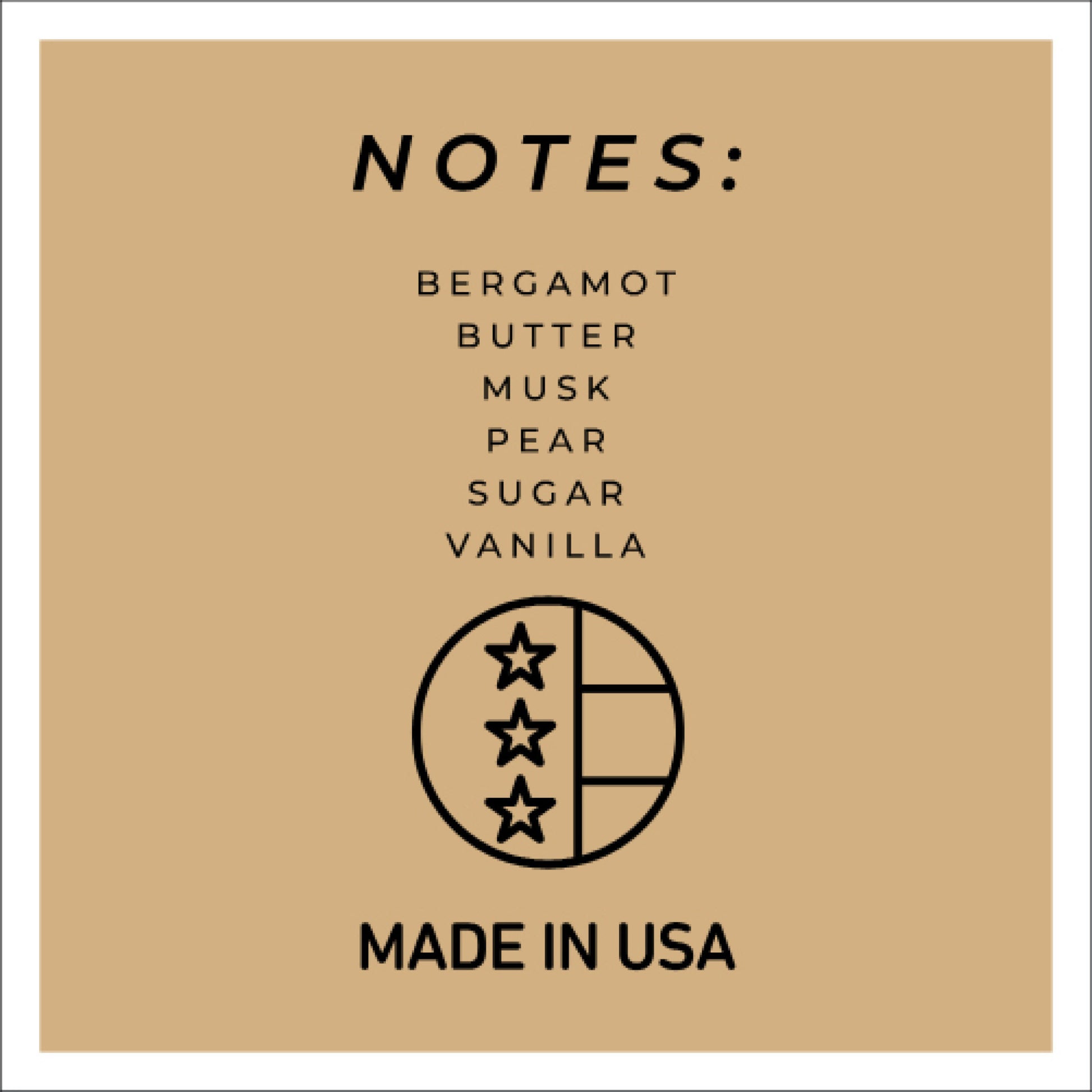 NOTES:

BERGAMOT
BUTTER
MUSK
PEAR
SUGAR
VANILLA

MADE IN USA