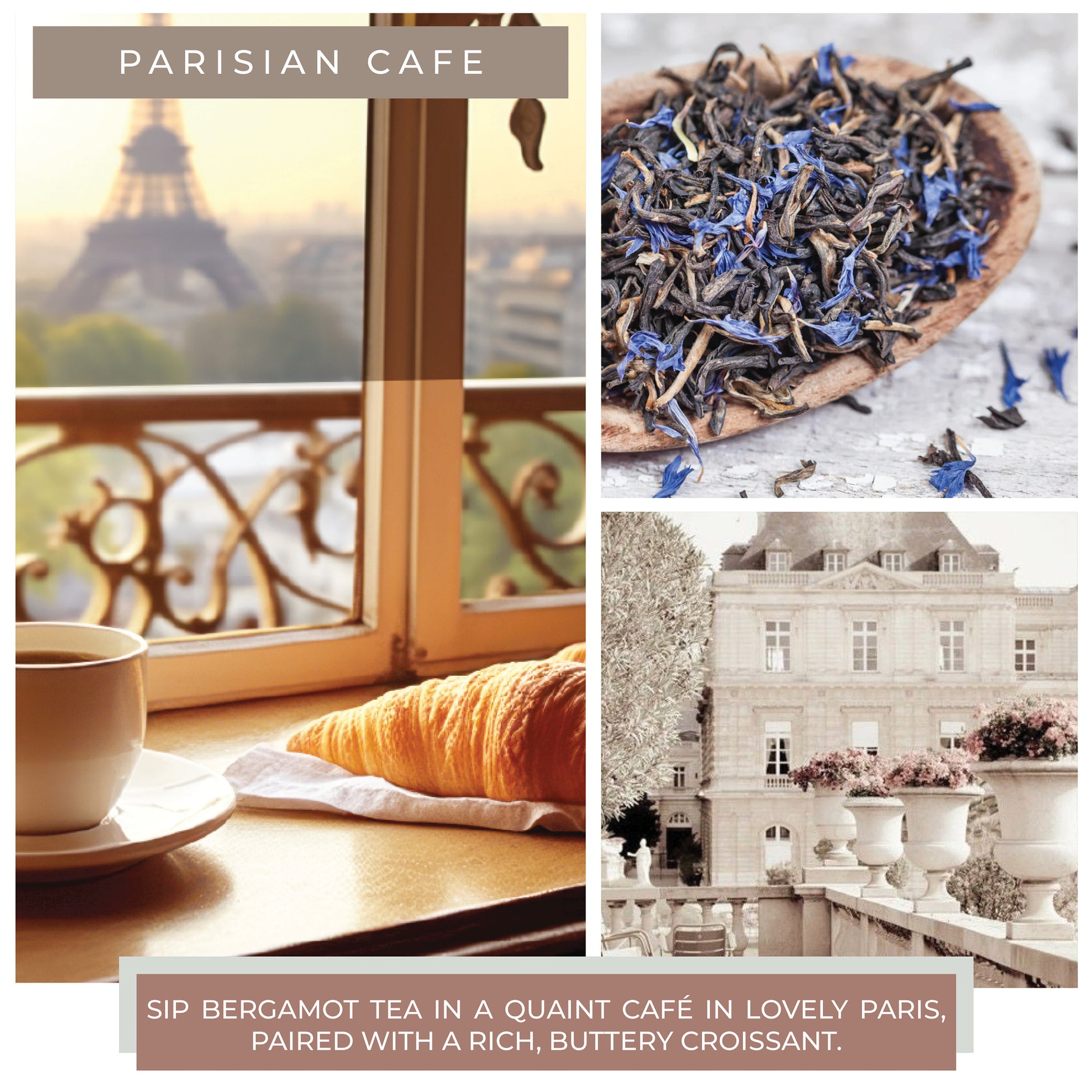 PARISIAN CAFE

SIP BERGAMOT TEA IN A QUAINT CAFÉ IN LOVELY PARIS, PAIRED WITH A RICH, BUTTERY CROISSANT.