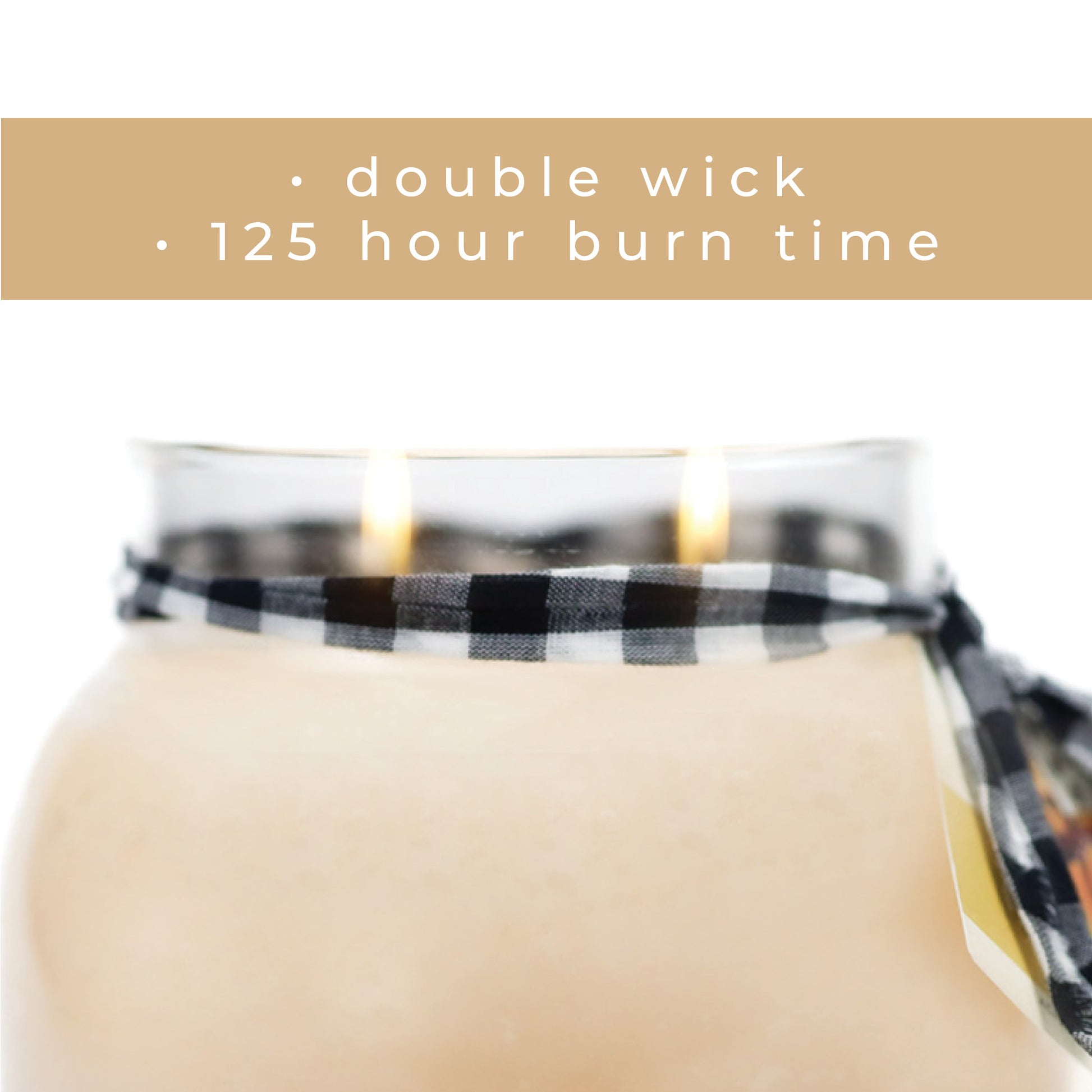 · double wick
· 125 hour burn time