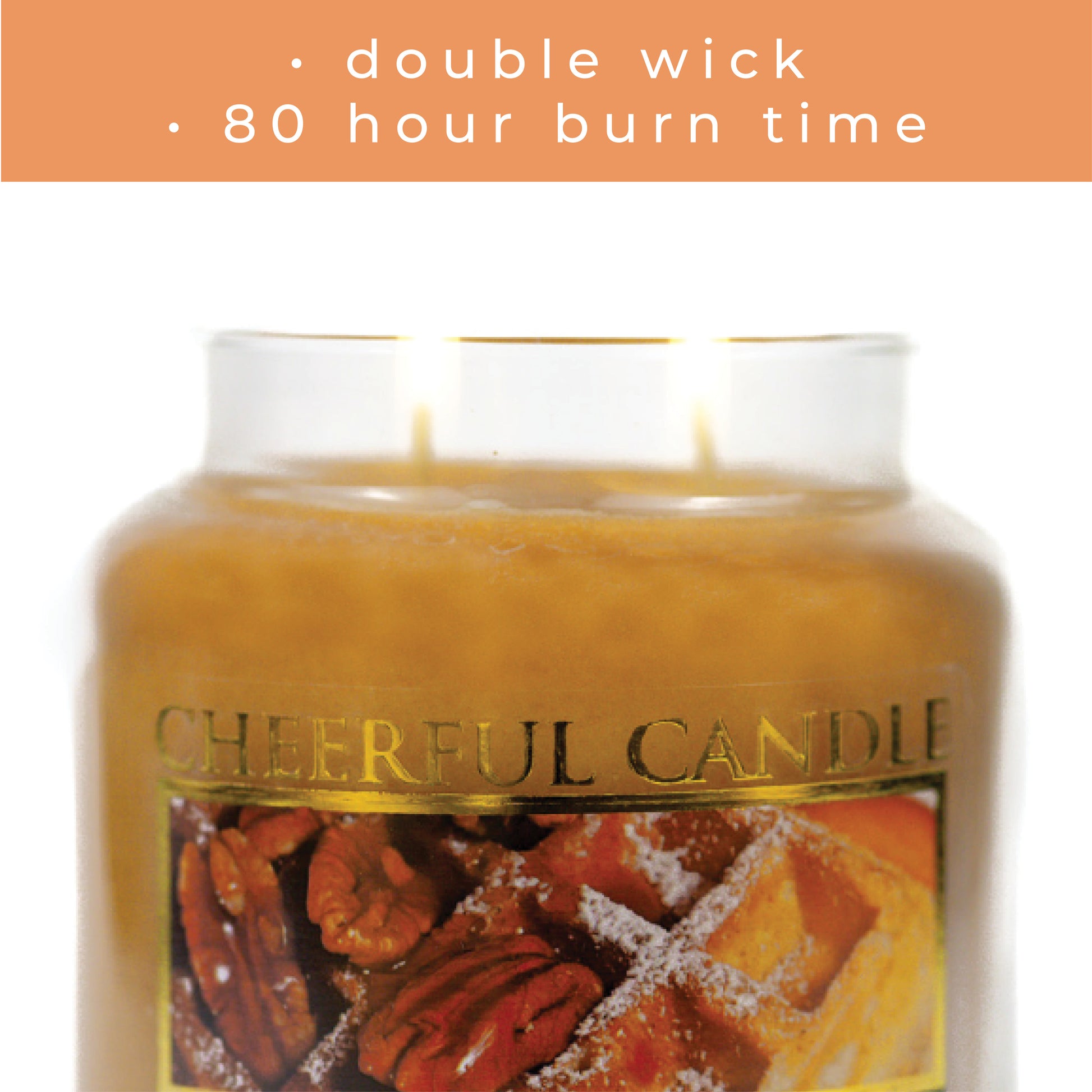 · double wick
· 80 hour burn time

CHEERFUL CANDLE