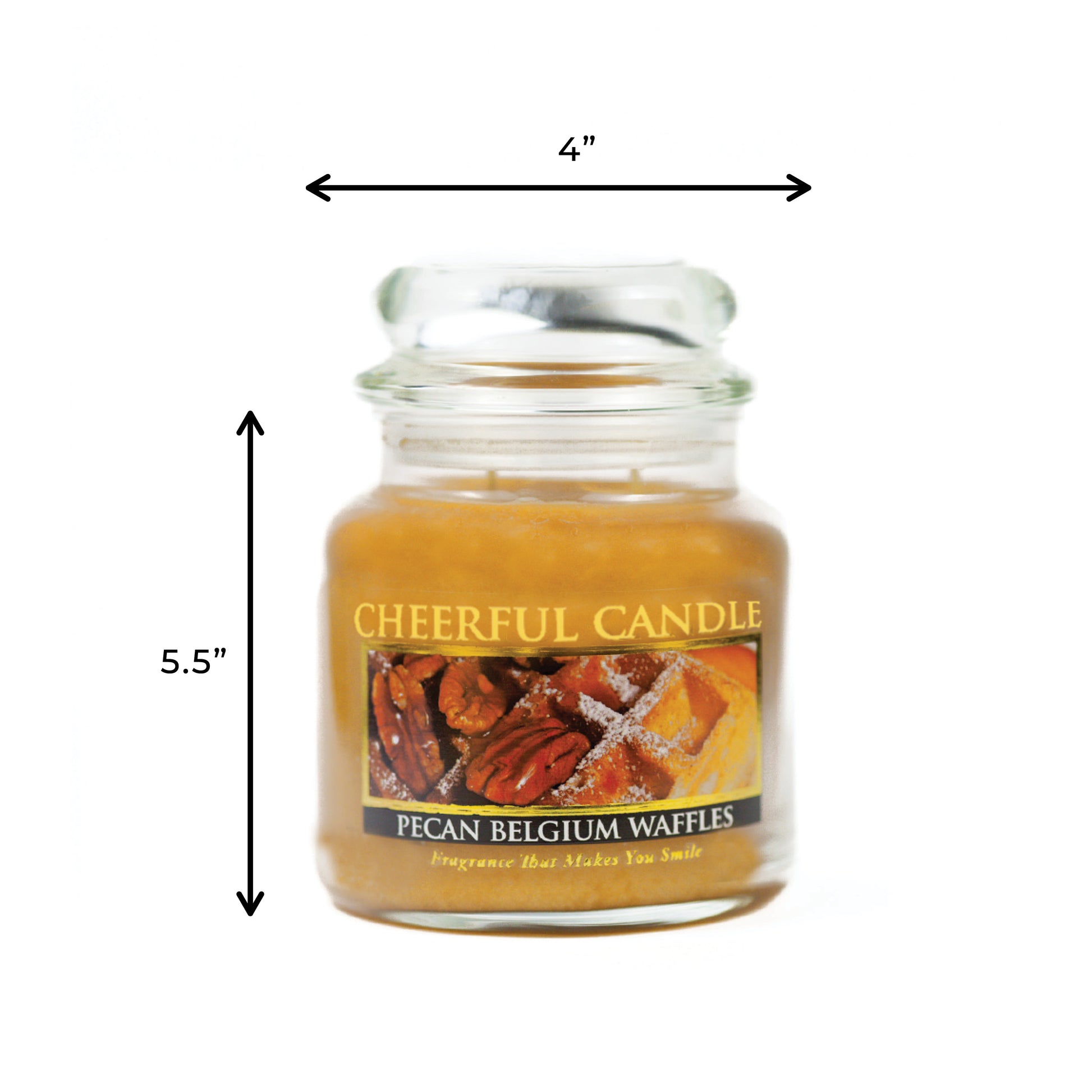 4”

5.5”

CHEERFUL CANDLE

PECAN BELGIUM WAFFLES

Fragrance That Makes You Smile