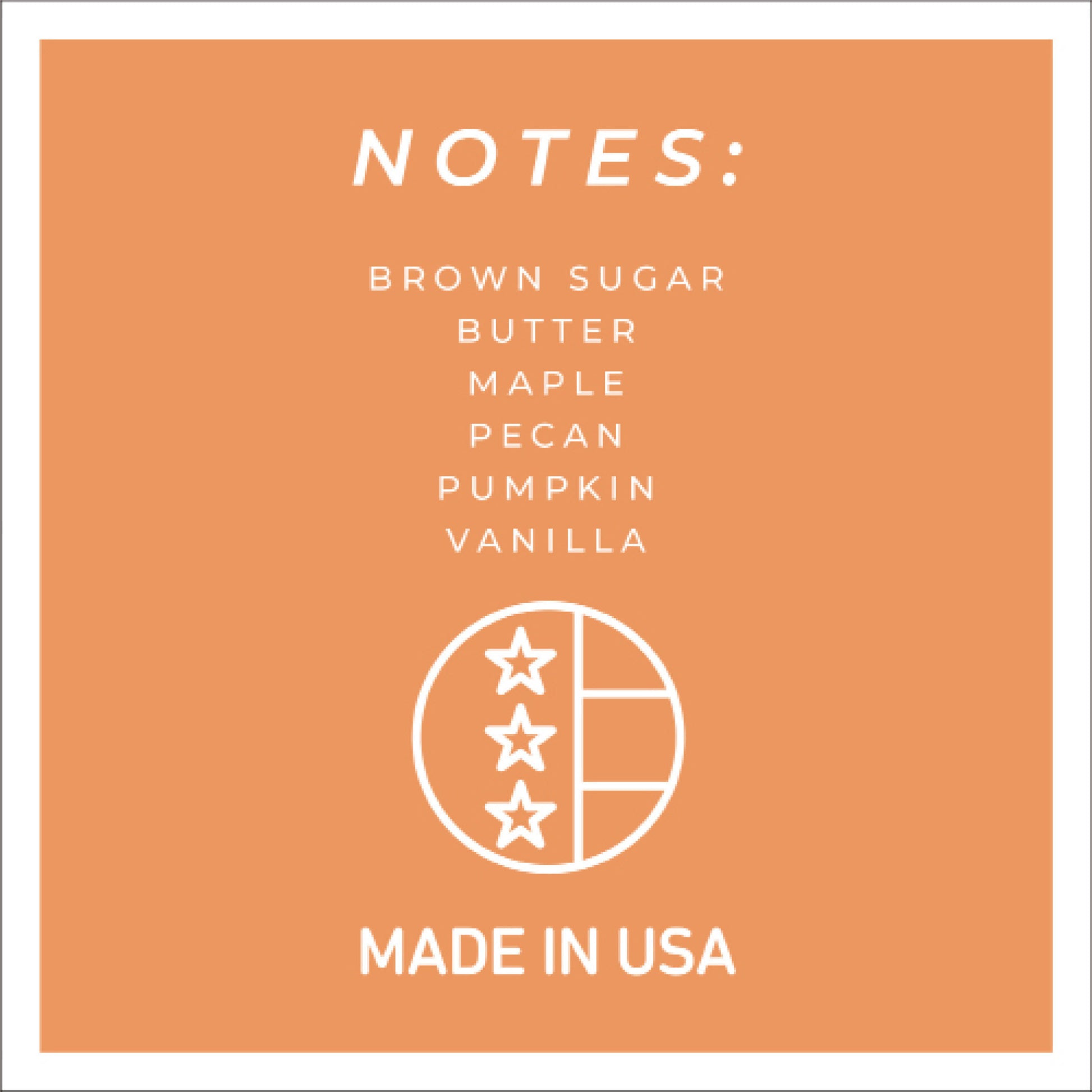 NOTES:

BROWN SUGAR
BUTTER
MAPLE
PECAN
PUMPKIN
VANILLA

MADE IN USA