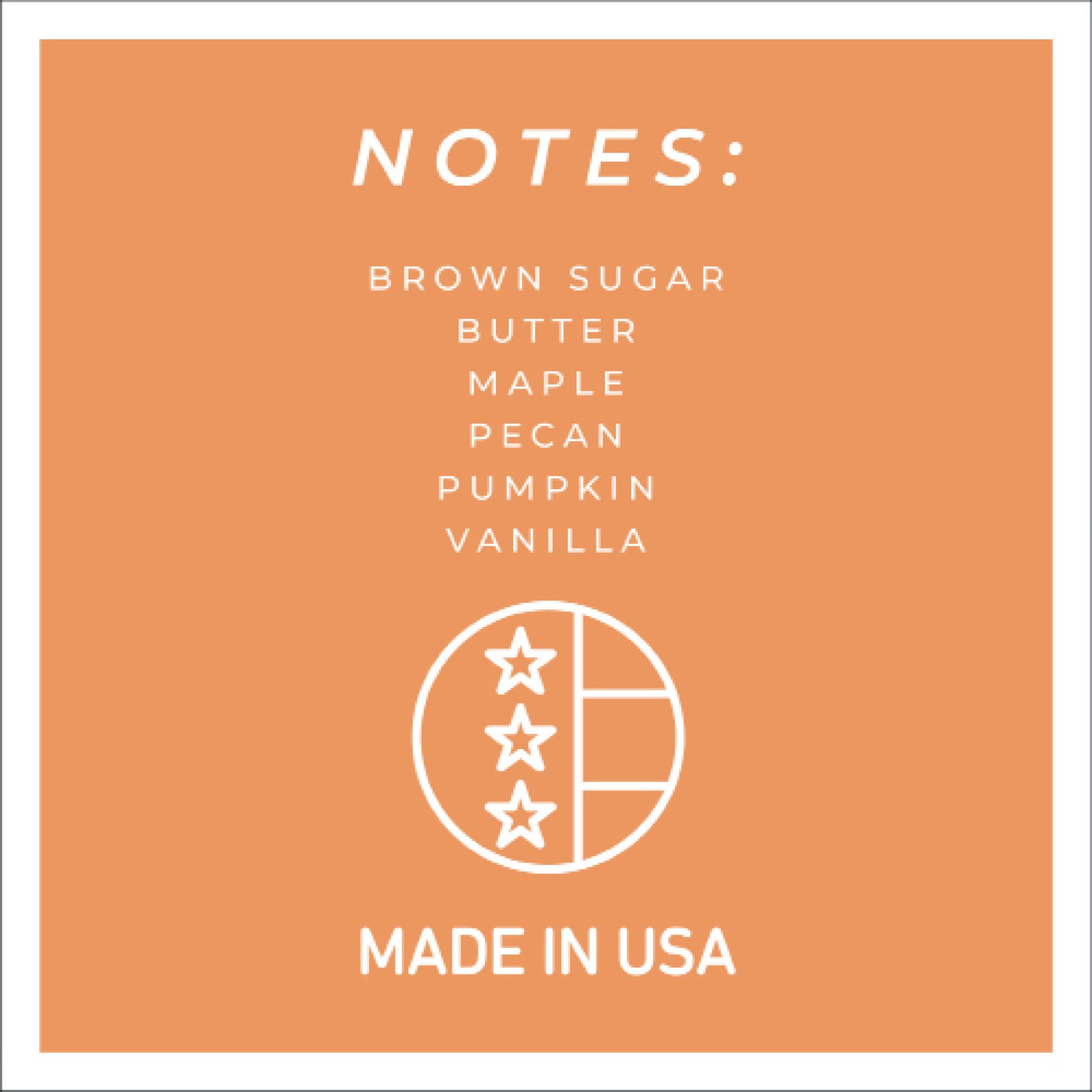 NOTES:

BROWN SUGAR
BUTTER
MAPLE
PECAN
PUMPKIN
VANILLA

MADE IN USA