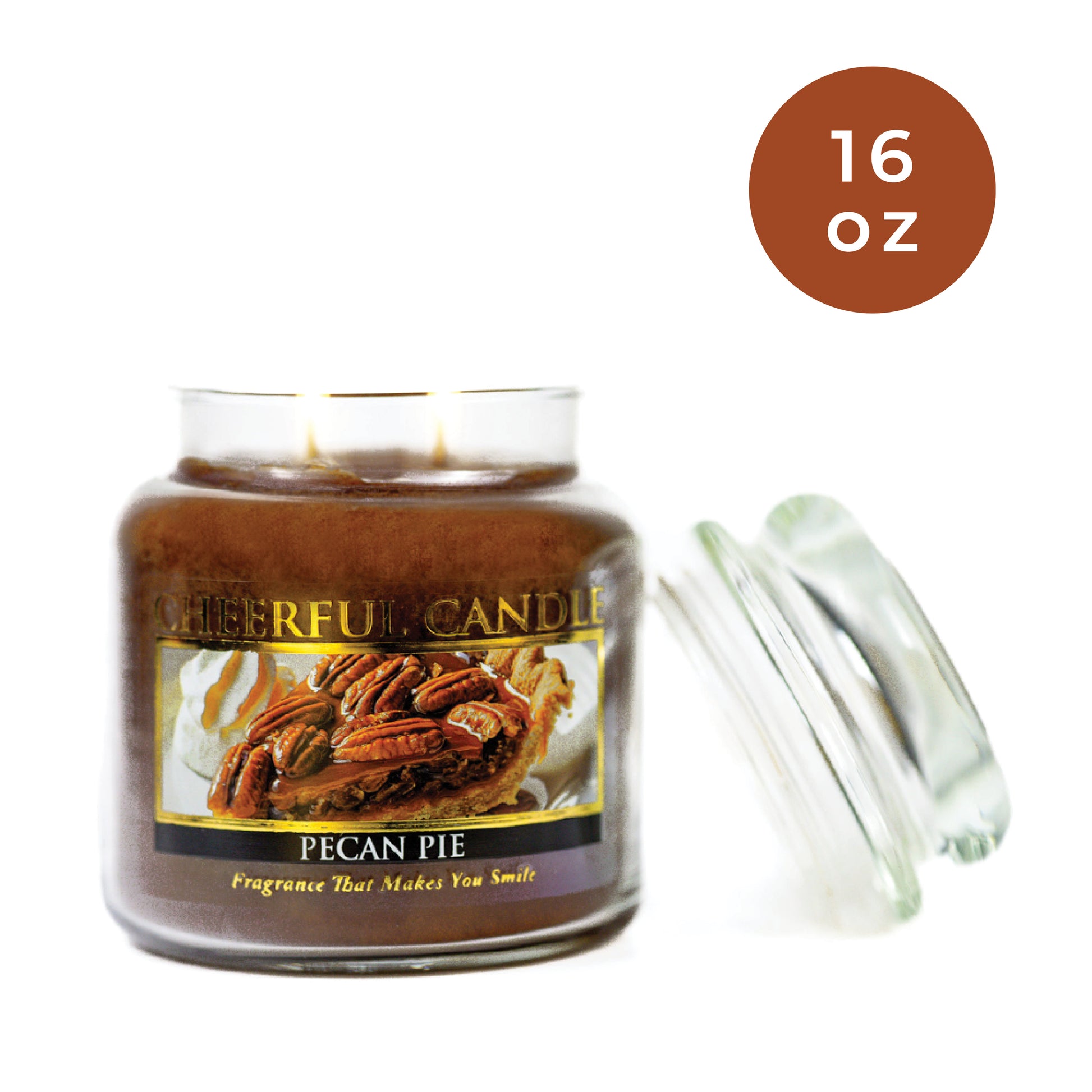 16 oz

CHEERFUL CANDLE

PECAN PIE

Fragrance That Makes You Smile