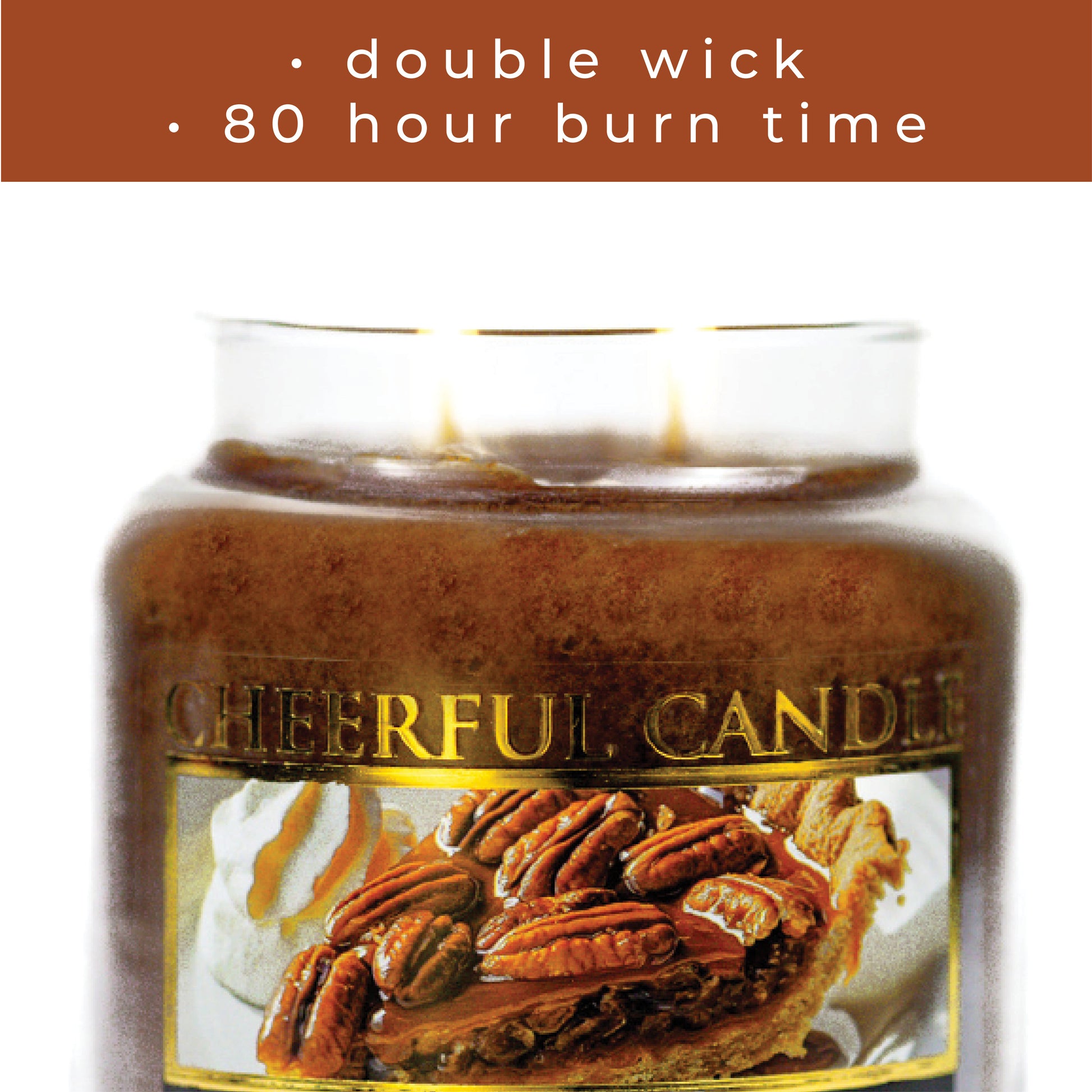 · double wick
· 80 hour burn time

CHEERFUL CANDLE