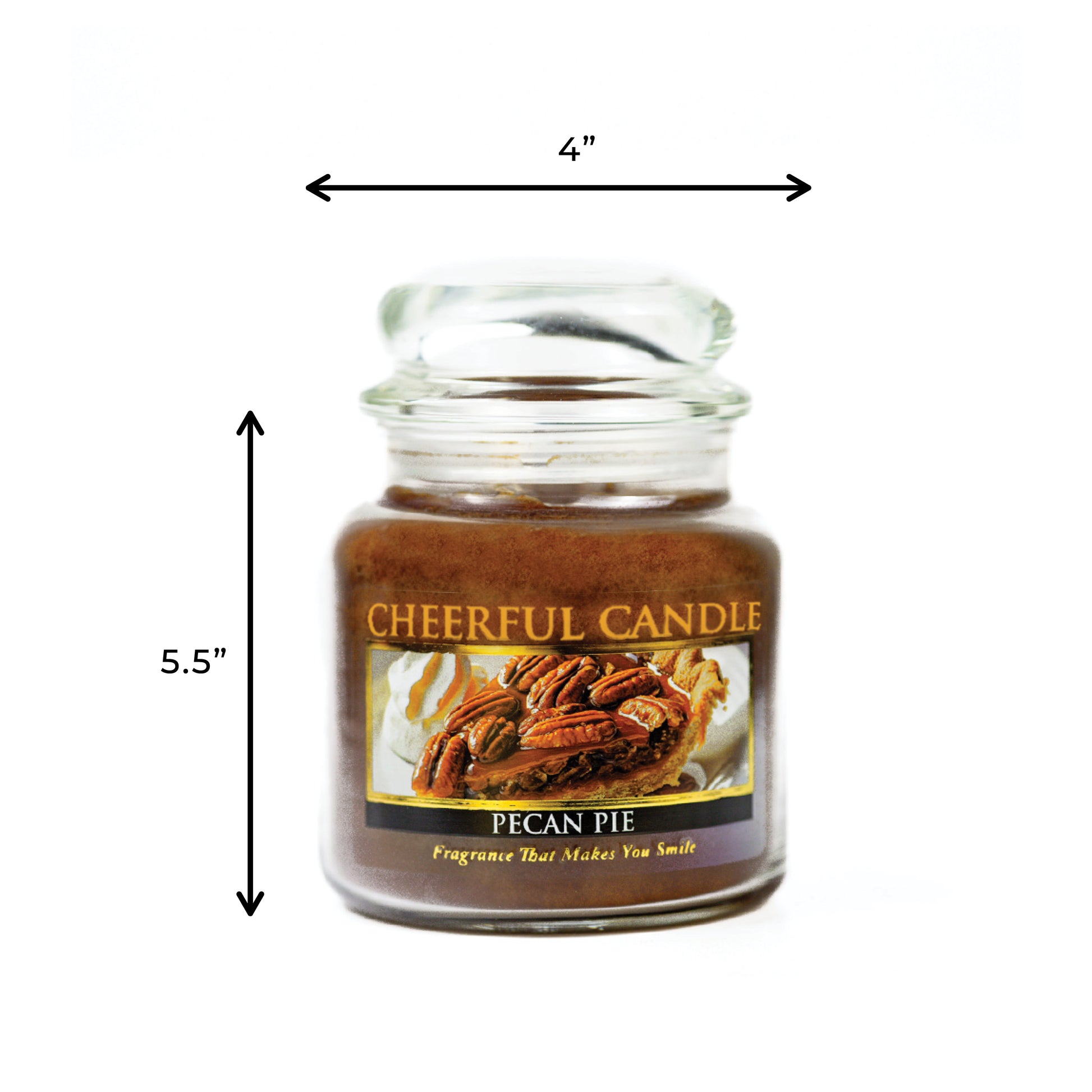 4”

5.5”

CHEERFUL CANDLE

PECAN PIE

Fragrance That Makes You Smile