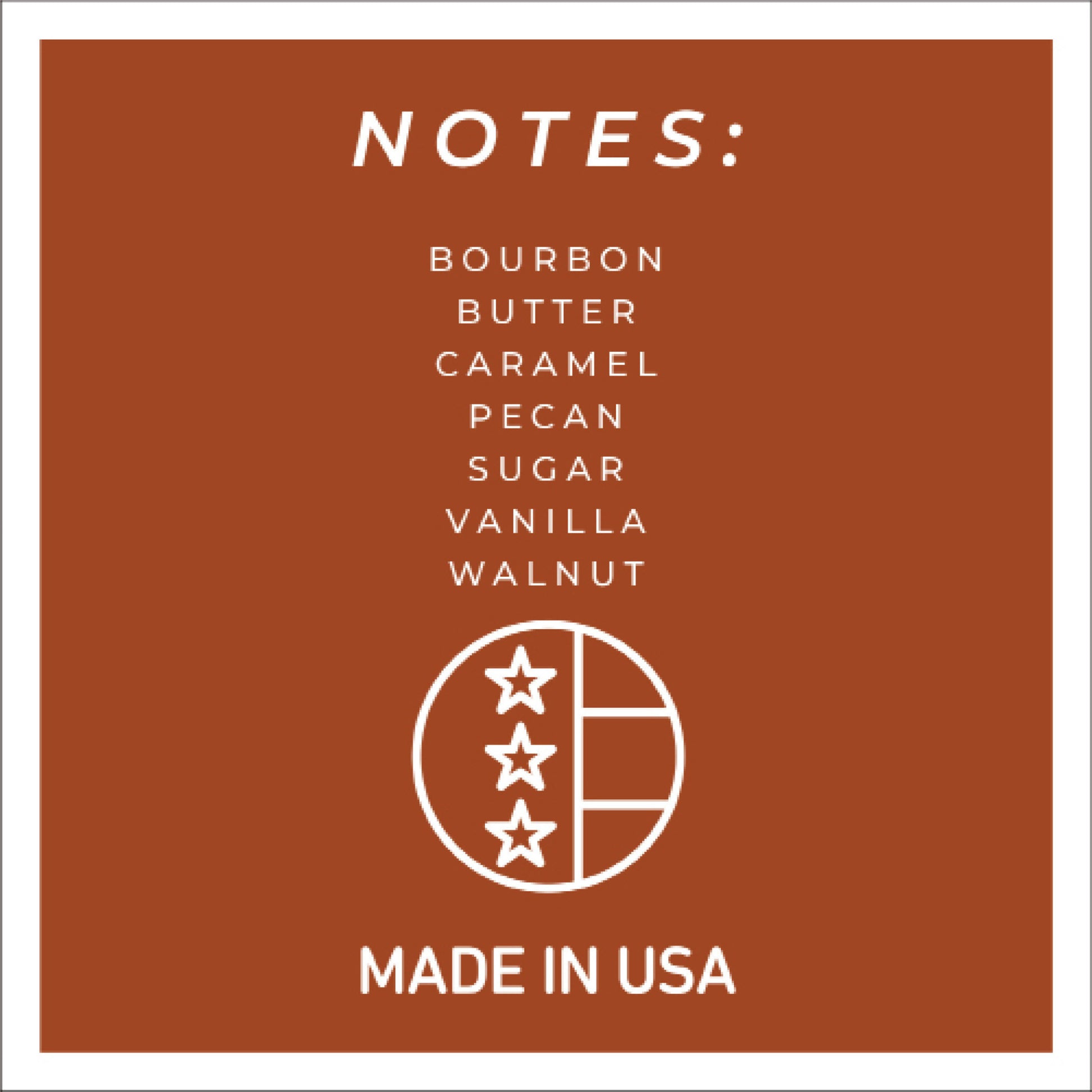 NOTES:

BOURBON
BUTTER
CARAMEL
PECAN
SUGAR
VANILLA
WALNUT

MADE IN USA