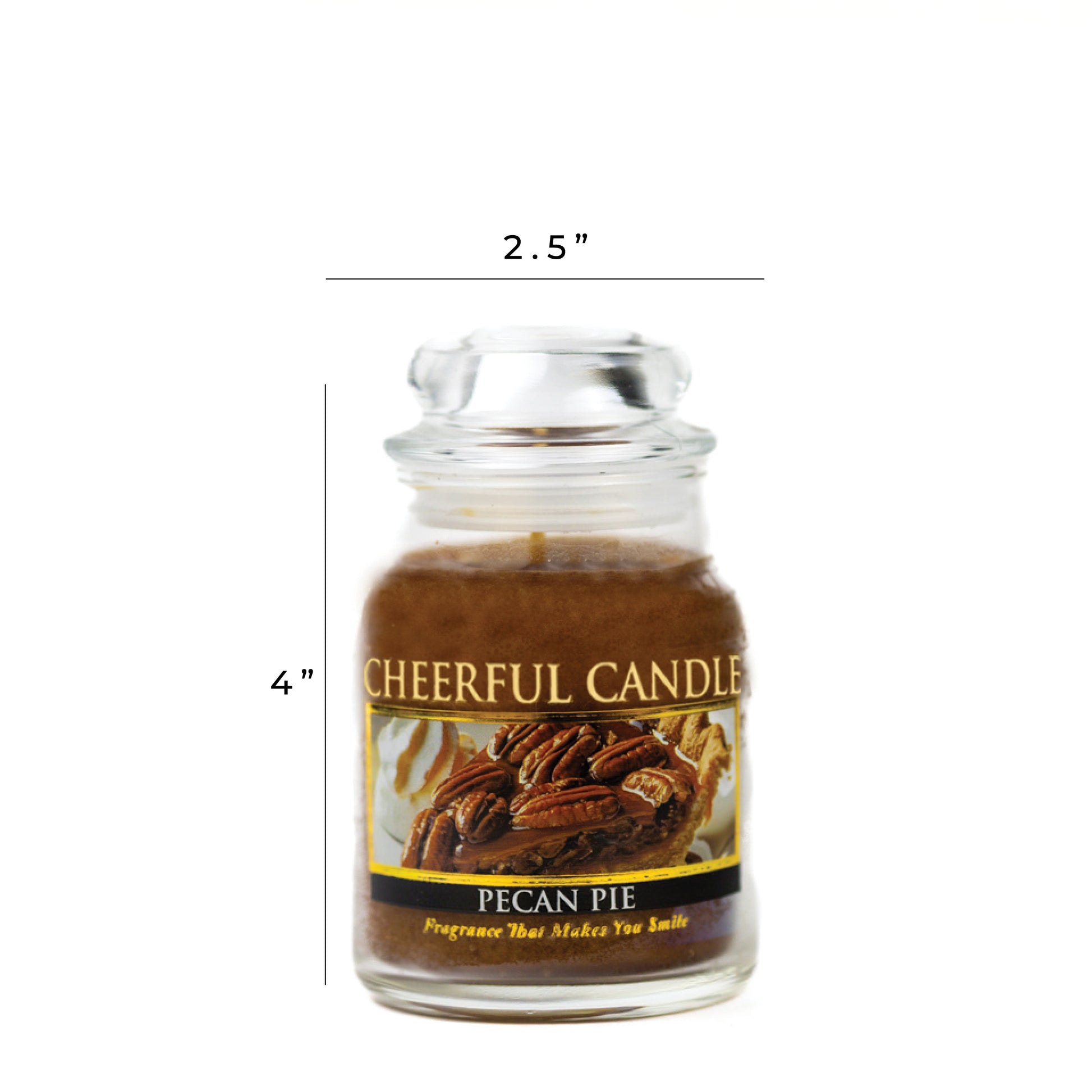 2.5"

4"

CHEERFUL CANDLE

PECAN PIE

Fragrance That Makes You Smile