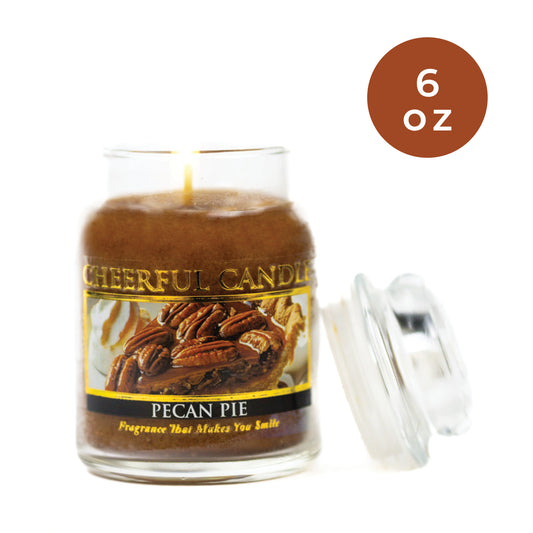 6 oz

CHEERFUL CANDLE

PECAN PIE

Fragrance That Makes You Smile