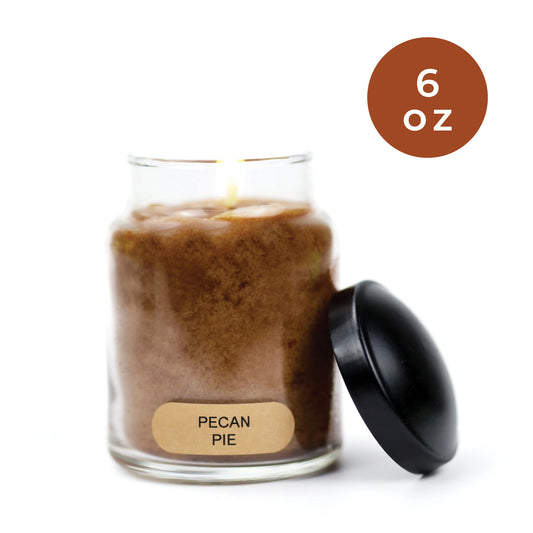 6
oz

PECAN
PIE