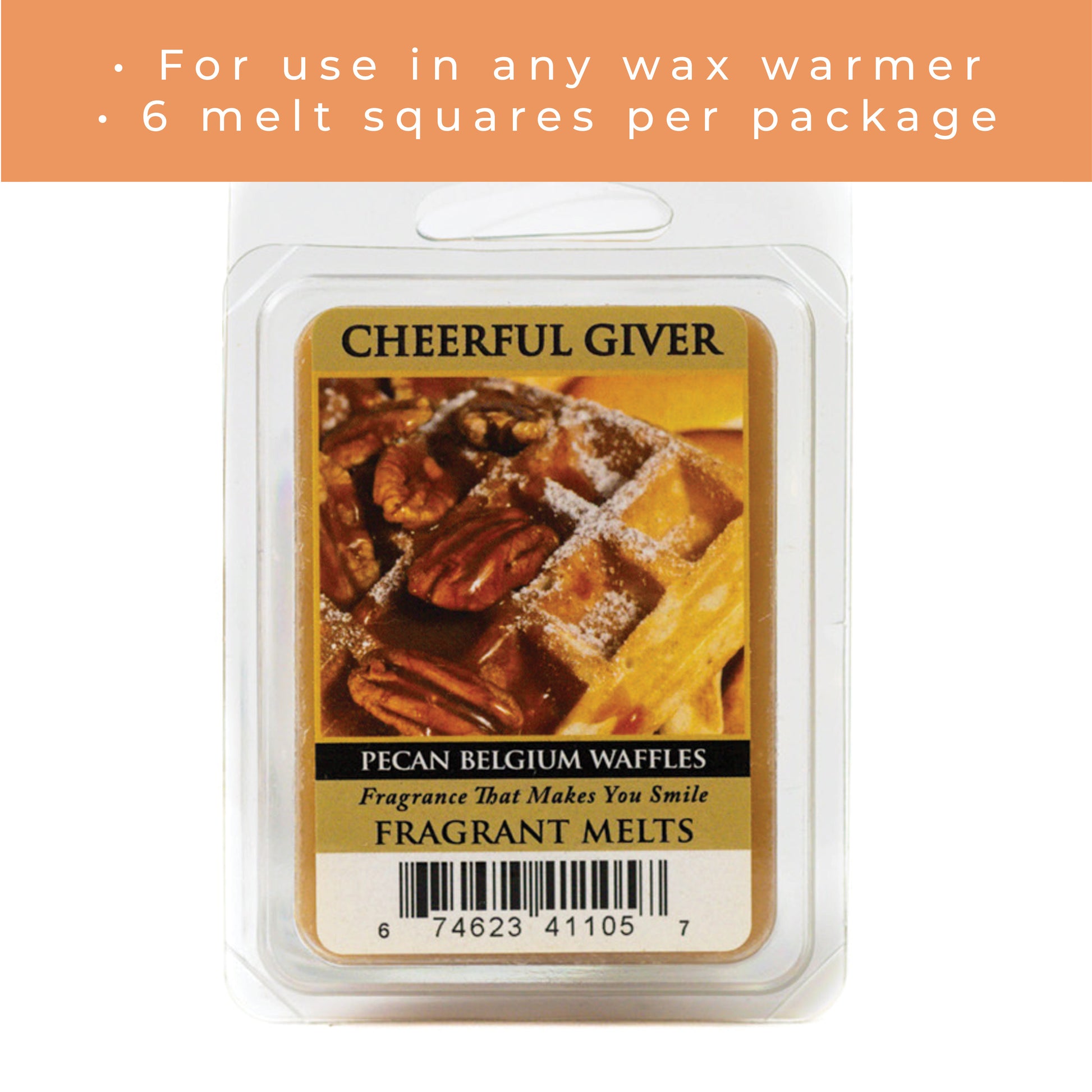 • For use in any wax warmer
• 6 melt squares per package

CHEERFUL GIVER

PECAN BELGIUM WAFFLES

Fragrance That Makes You Smile

FRAGRANT MELTS

6 74623 41105 7