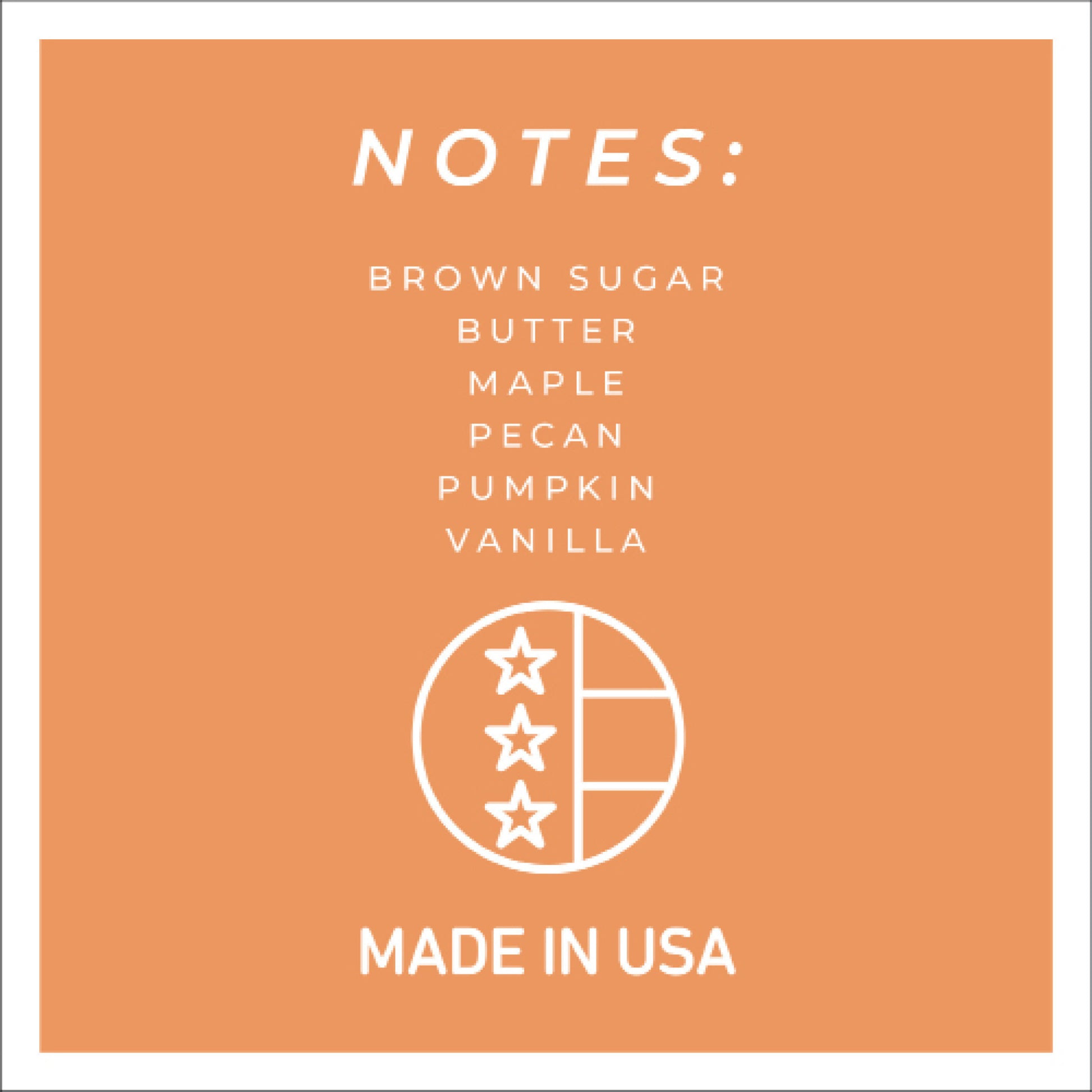 NOTES:

BROWN SUGAR
BUTTER
MAPLE
PECAN
PUMPKIN
VANILLA

MADE IN USA