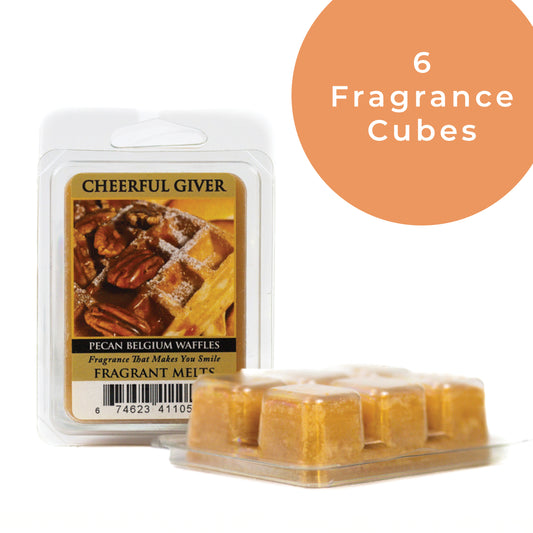 6
Fragrance
Cubes

CHEERFUL GIVER

PECAN BELGIUM WAFFLES
Fragrance That Makes You Smile
FRAGRANT MELTS

6 74623 41105