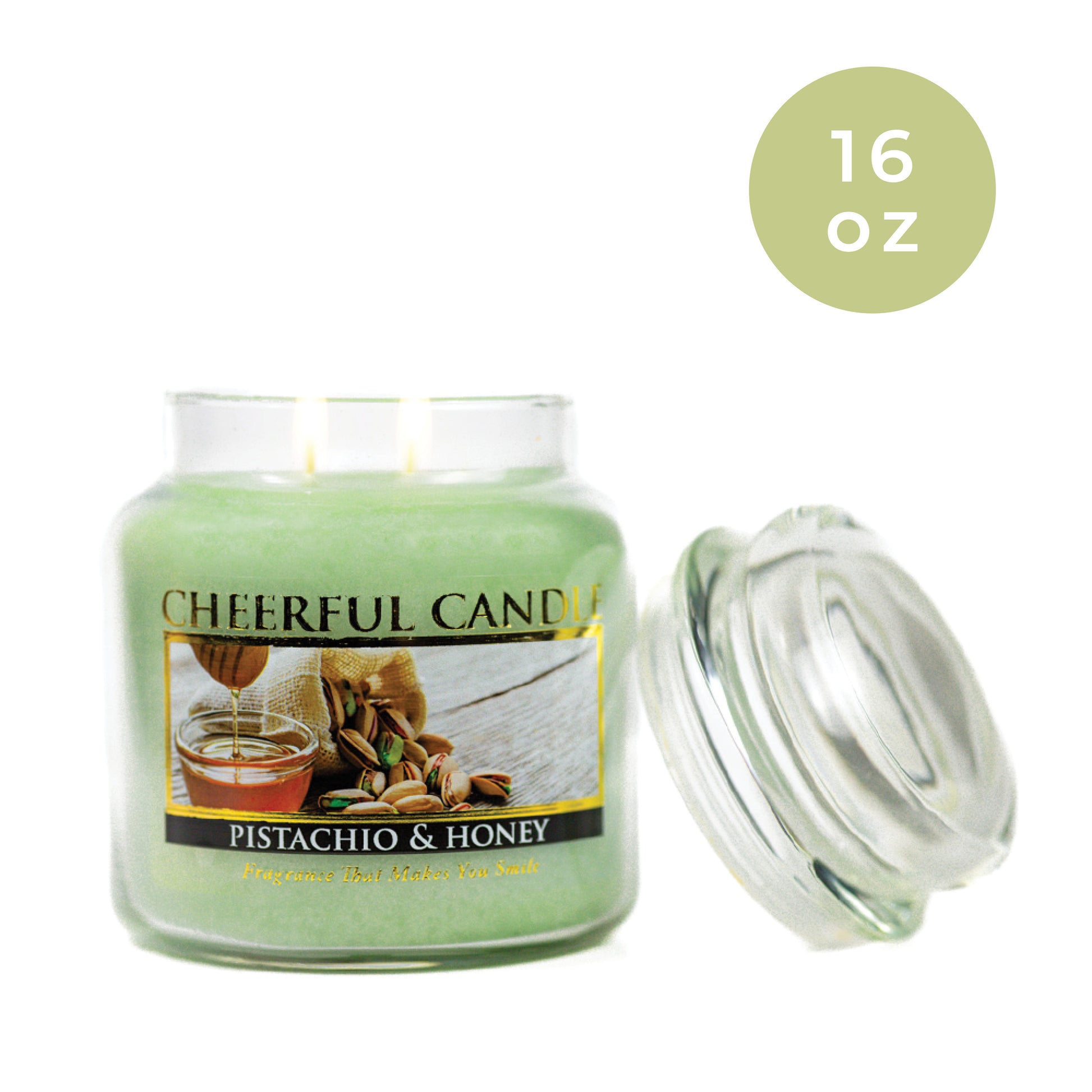 16
oz

CHEERFUL CANDLE

PISTACHIO & HONEY

Fragrance That Makes You Smile