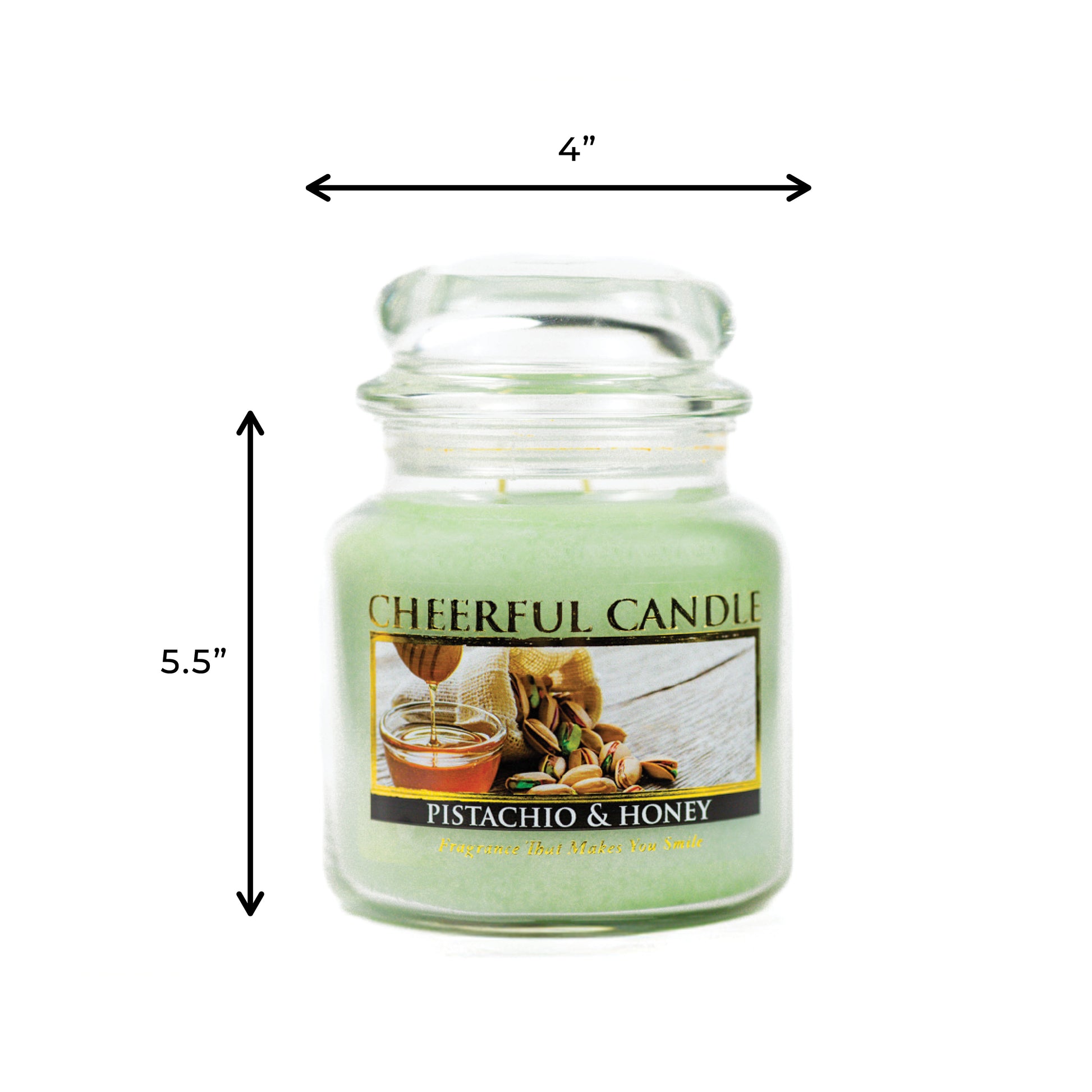 4”

5.5”

CHEERFUL CANDLE

PISTACHIO & HONEY

Fragrance That Makes You Smile