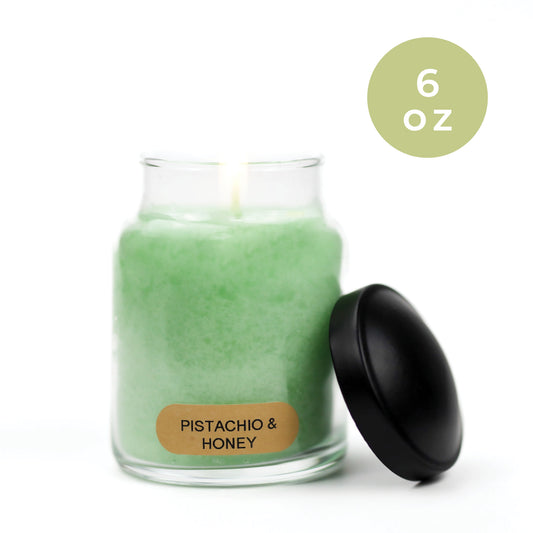 6
oz

PISTACHIO &
HONEY