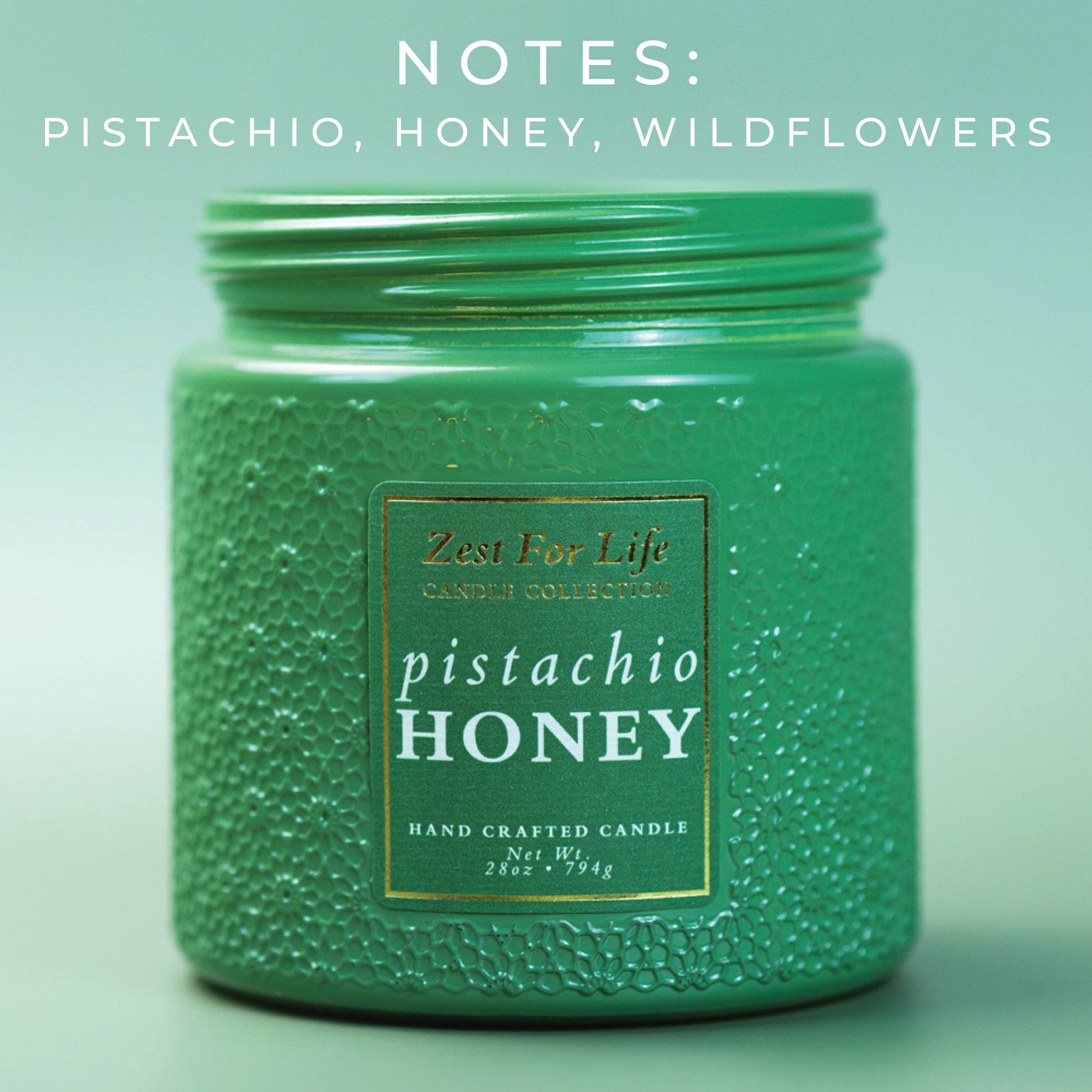 NOTES:
PISTACHIO, HONEY, WILDFLOWERS

Zest For Life
CANDLE COLLECTION

pistachio
HONEY

HAND CRAFTED CANDLE
Net Wt.
28oz • 794g