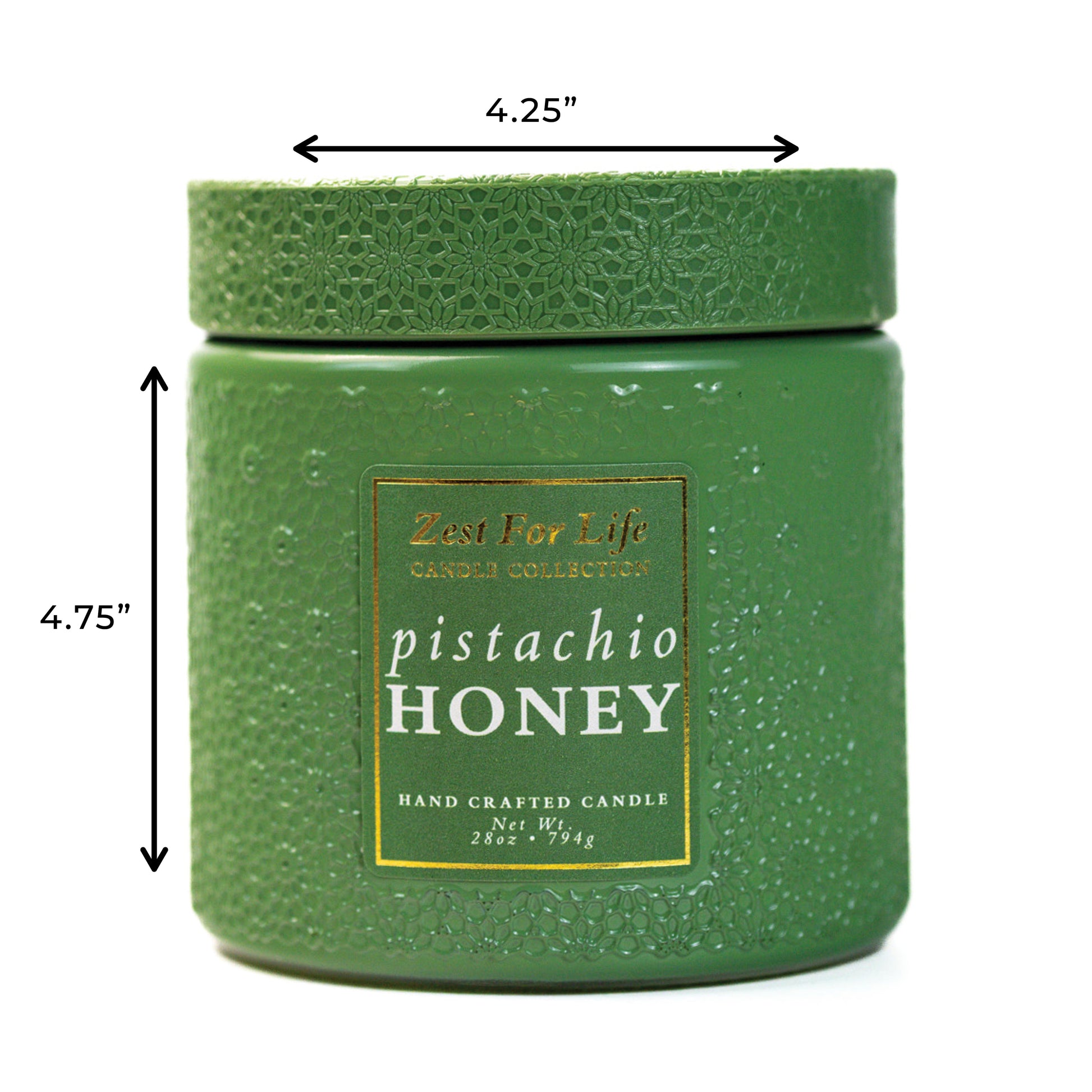 4.25”

4.75”

Zest For Life
CANDLE COLLECTION

pistachio
HONEY

HAND CRAFTED CANDLE
Net Wt.
28oz • 794g