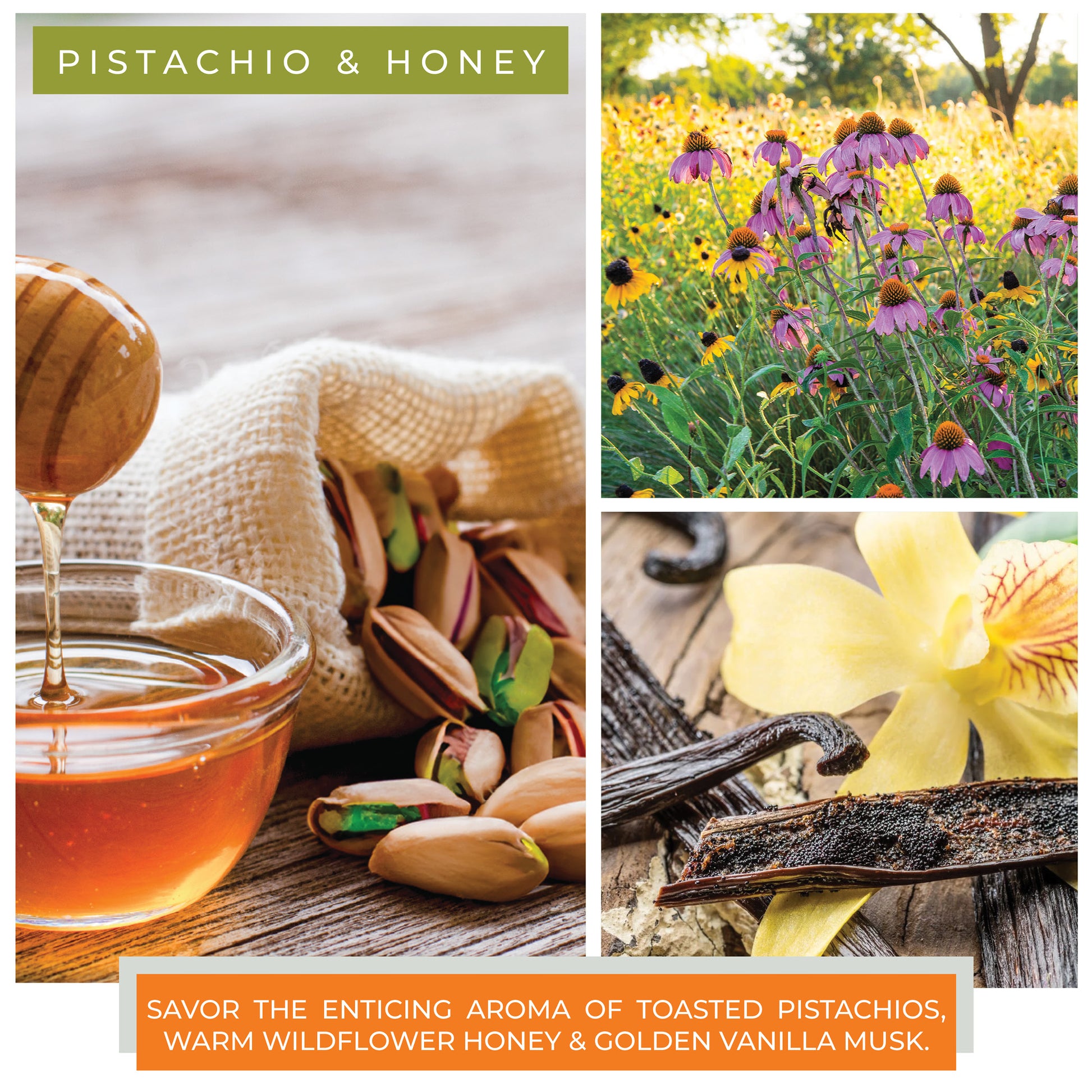 PISTACHIO & HONEY

SAVOR THE ENTICING AROMA OF TOASTED PISTACHIOS, WARM WILDFLOWER HONEY & GOLDEN VANILLA MUSK.