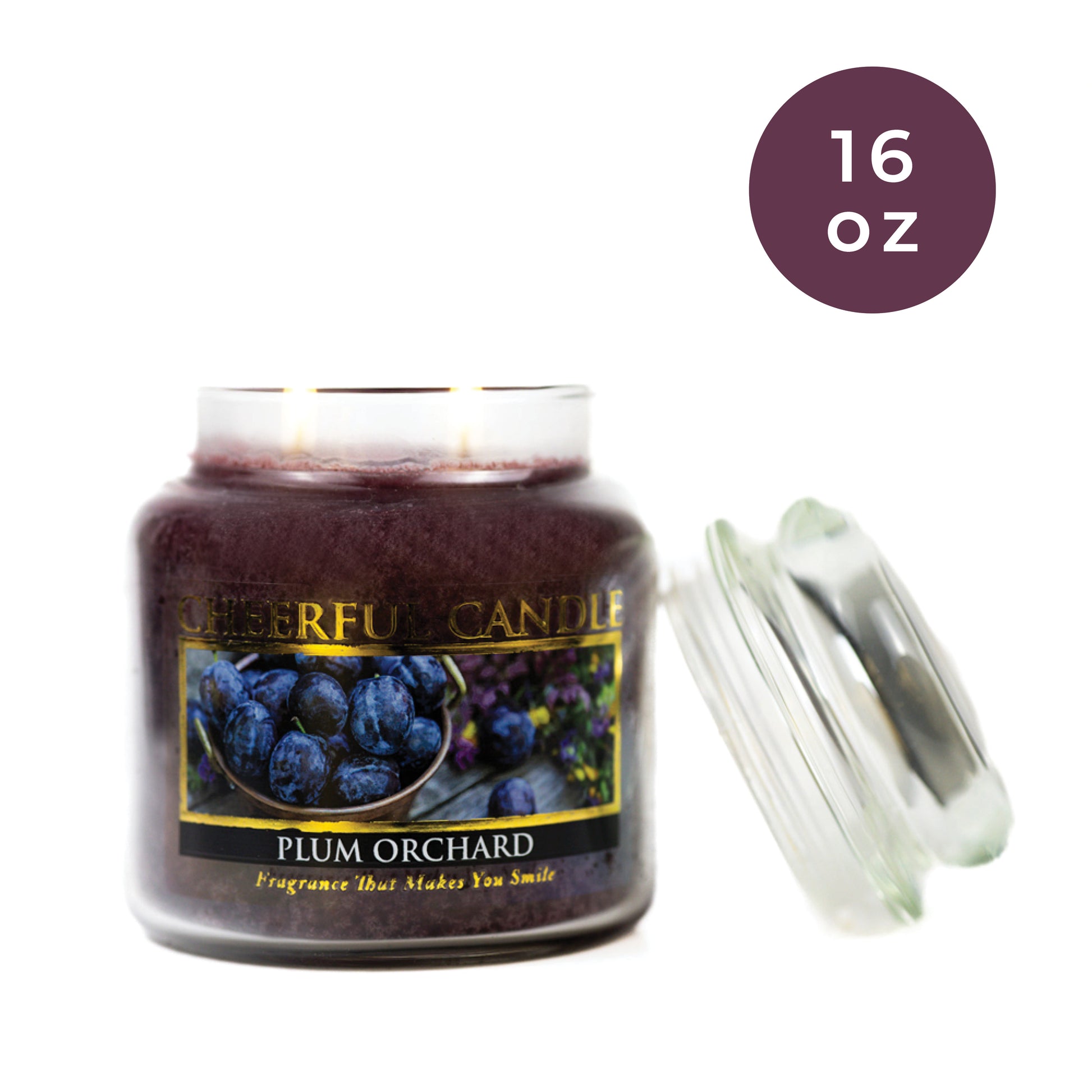 16
oz

CHEERFUL CANDLE

PLUM ORCHARD

Fragrance That Makes You Smile