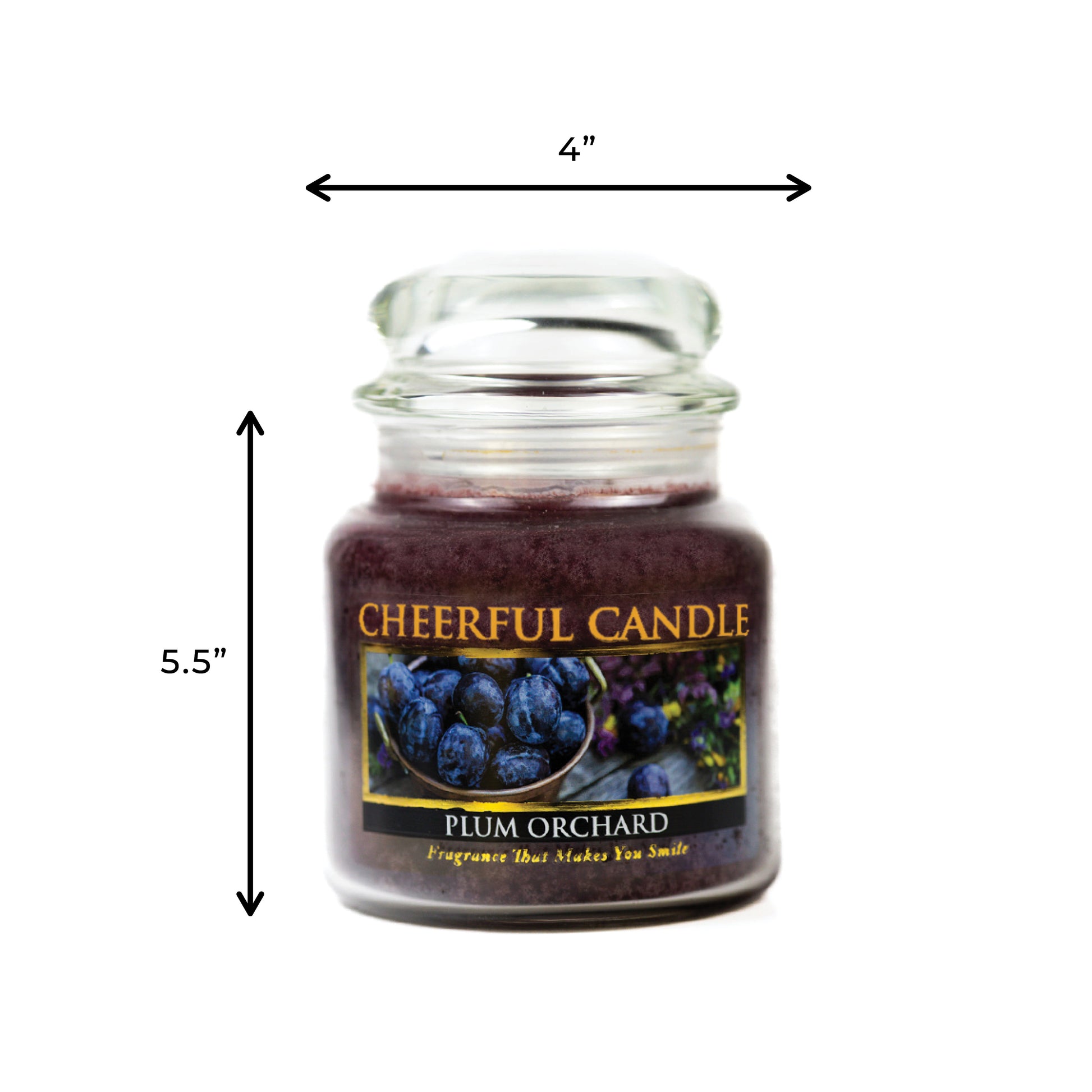 4”

5.5”

CHEERFUL CANDLE

PLUM ORCHARD

Fragrance That Makes You Smile