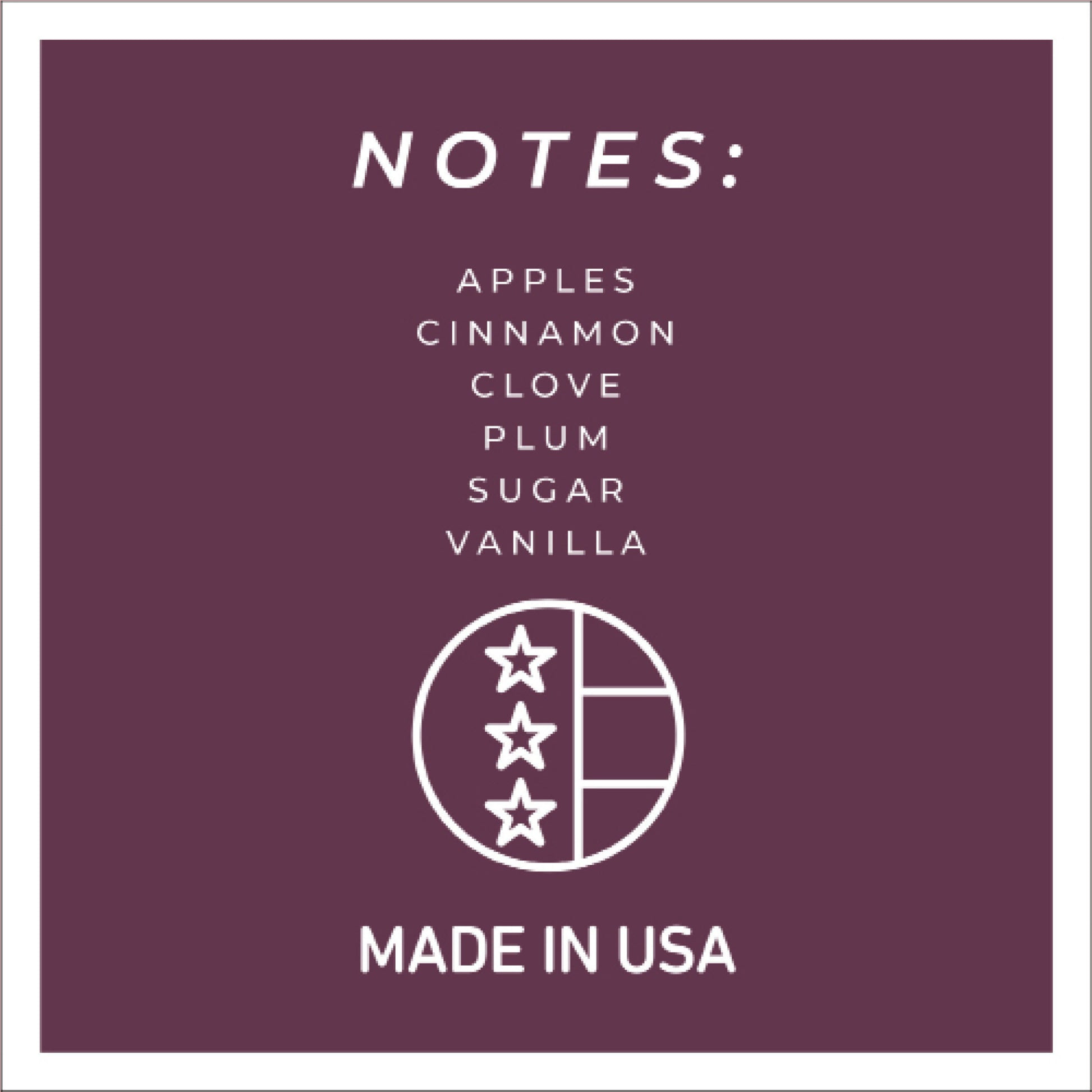 NOTES:

APPLES
CINNAMON
CLOVE
PLUM
SUGAR
VANILLA

MADE IN USA