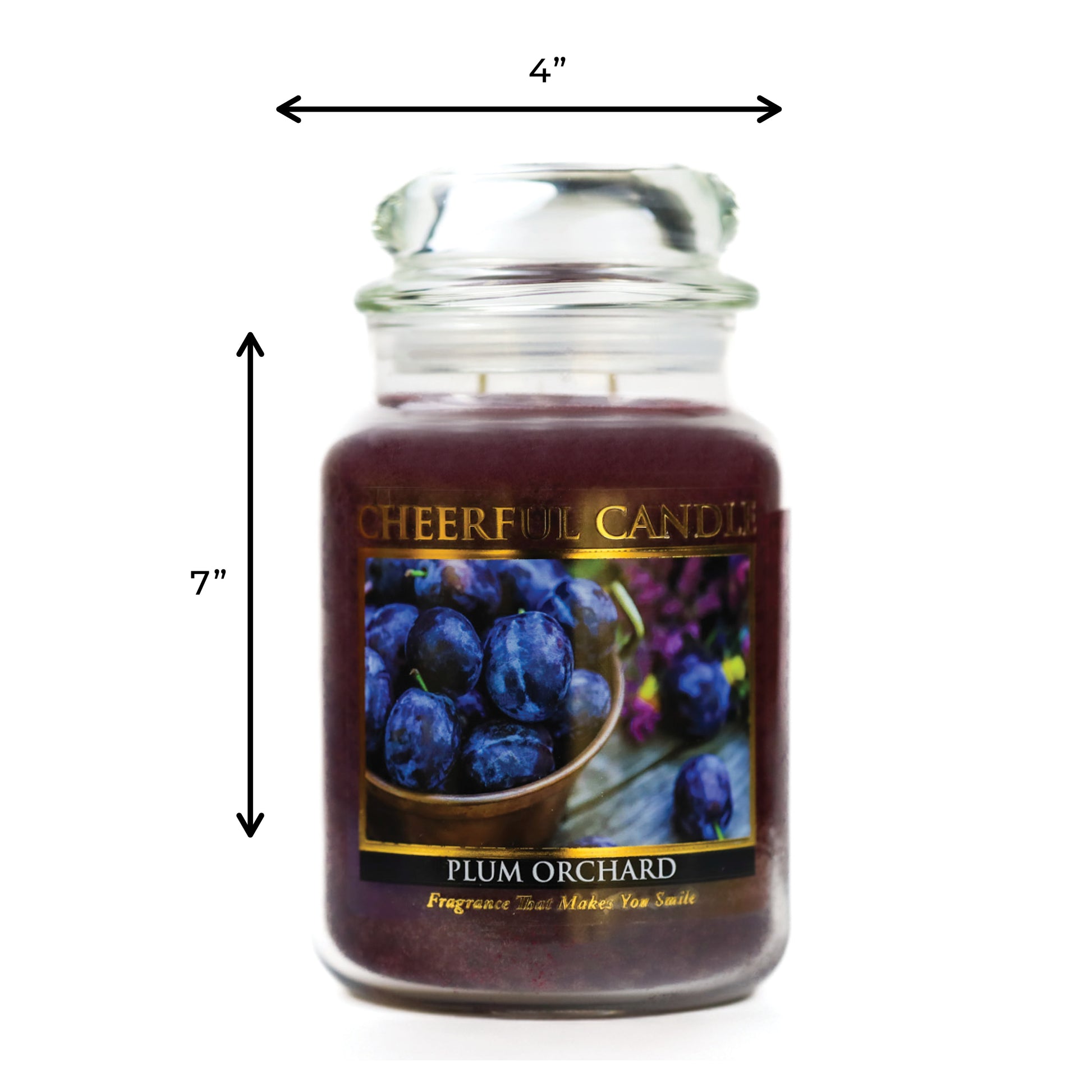 4”

7”

CHEERFUL CANDLE

PLUM ORCHARD

Fragrance That Makes You Smile