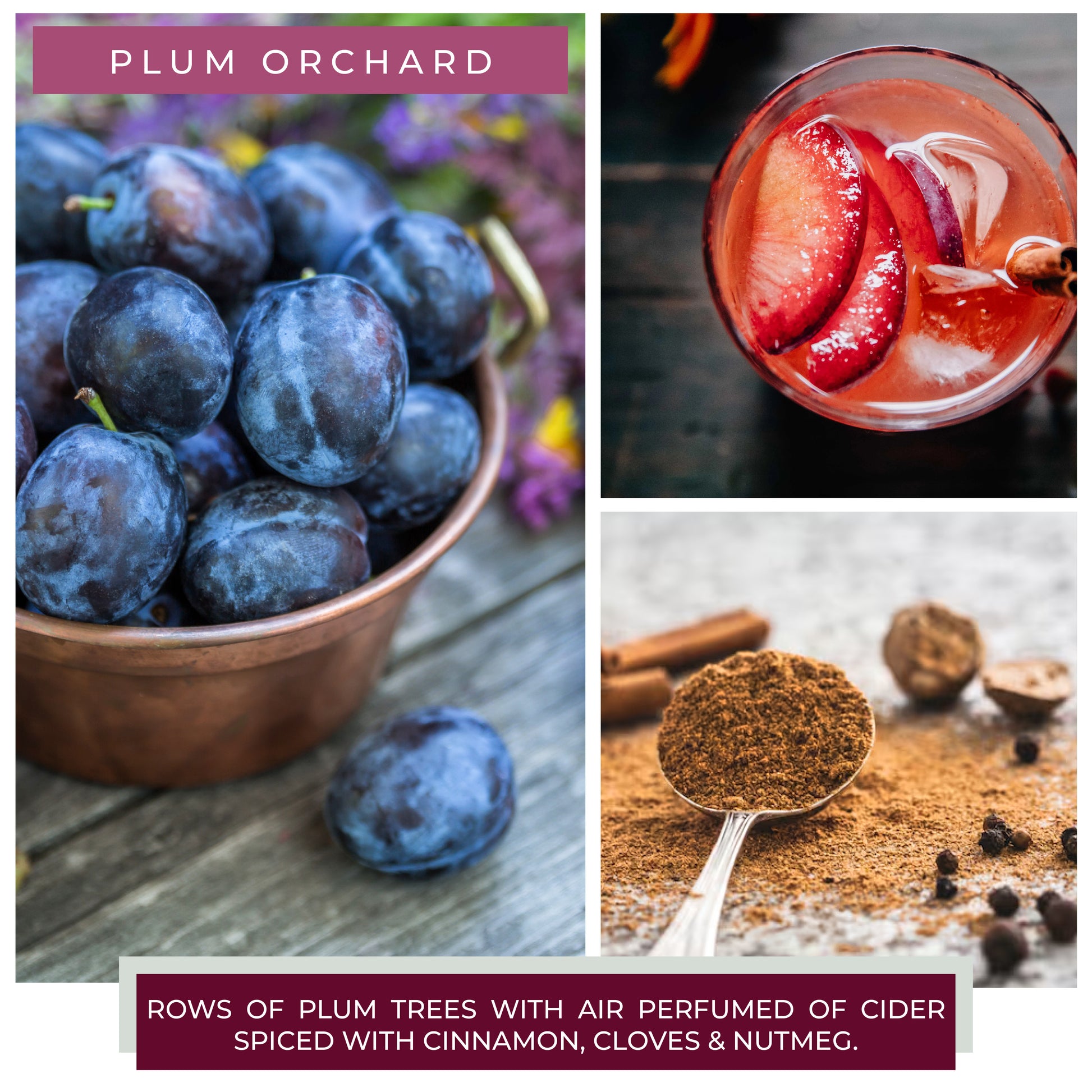 PLUM ORCHARD

ROWS OF PLUM TREES WITH AIR PERFUMED OF CIDER SPICED WITH CINNAMON, CLOVES & NUTMEG.