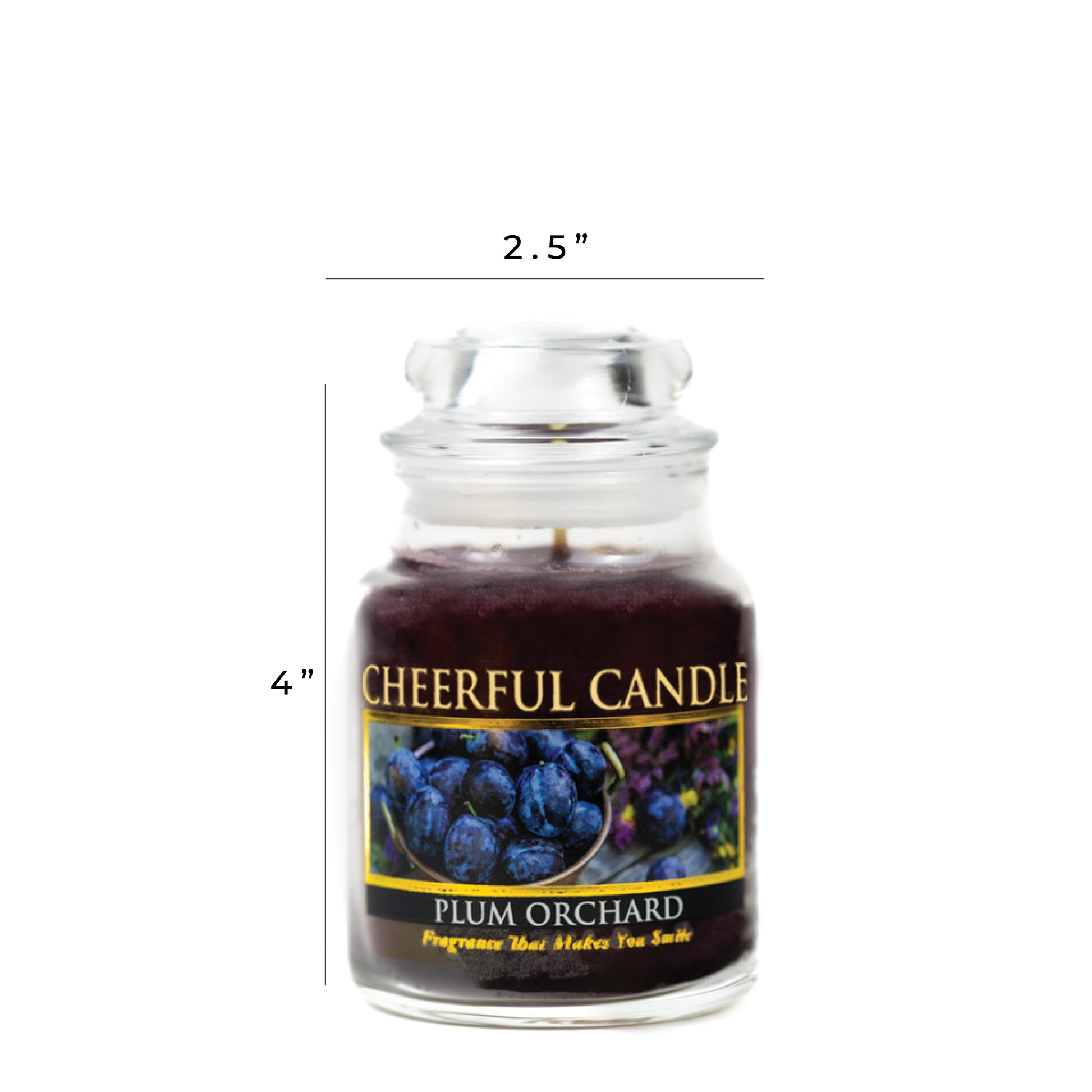 2.5"

4"

CHEERFUL CANDLE

PLUM ORCHARD

Fragrance That Makes You Smile