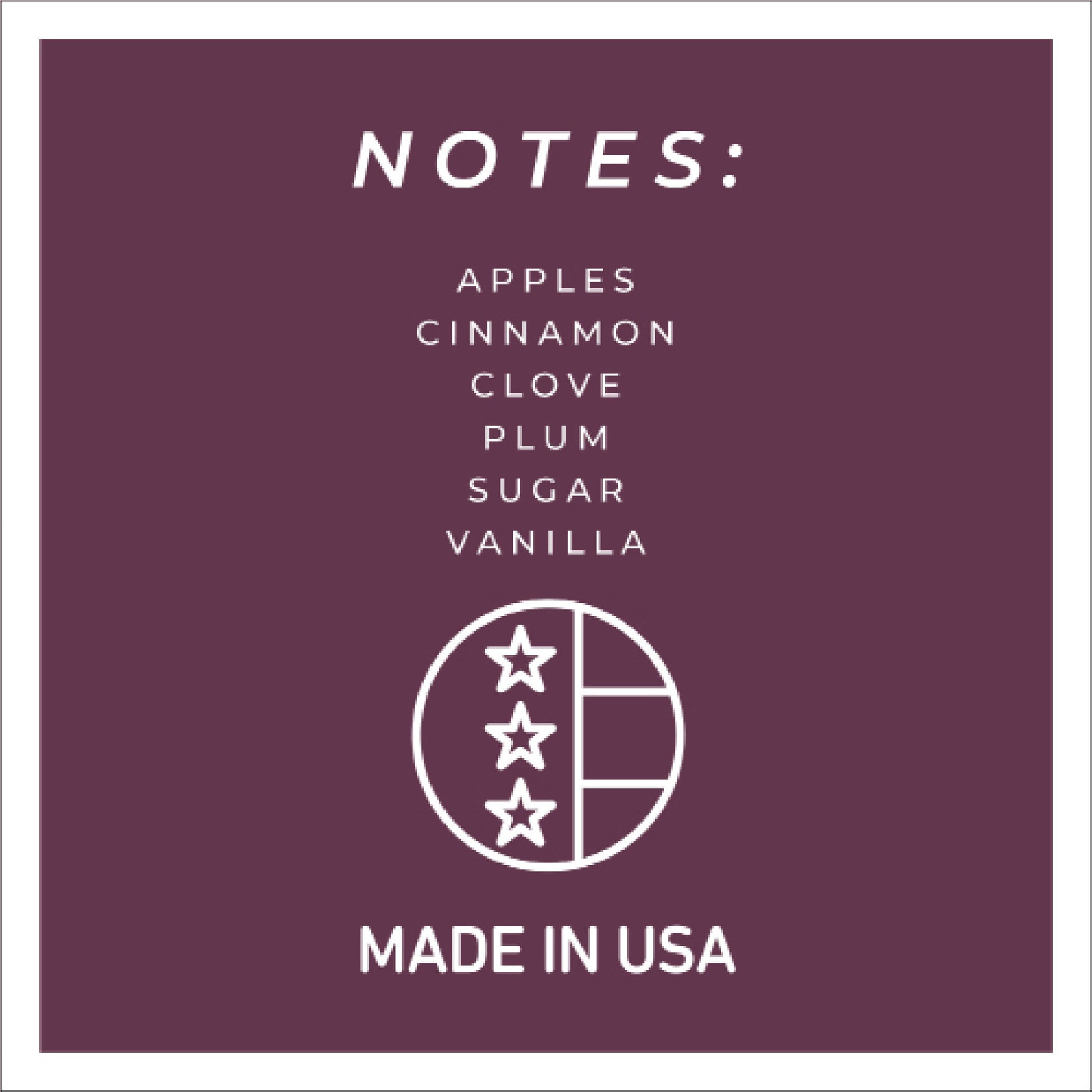 NOTES:

APPLES
CINNAMON
CLOVE
PLUM
SUGAR
VANILLA

MADE IN USA