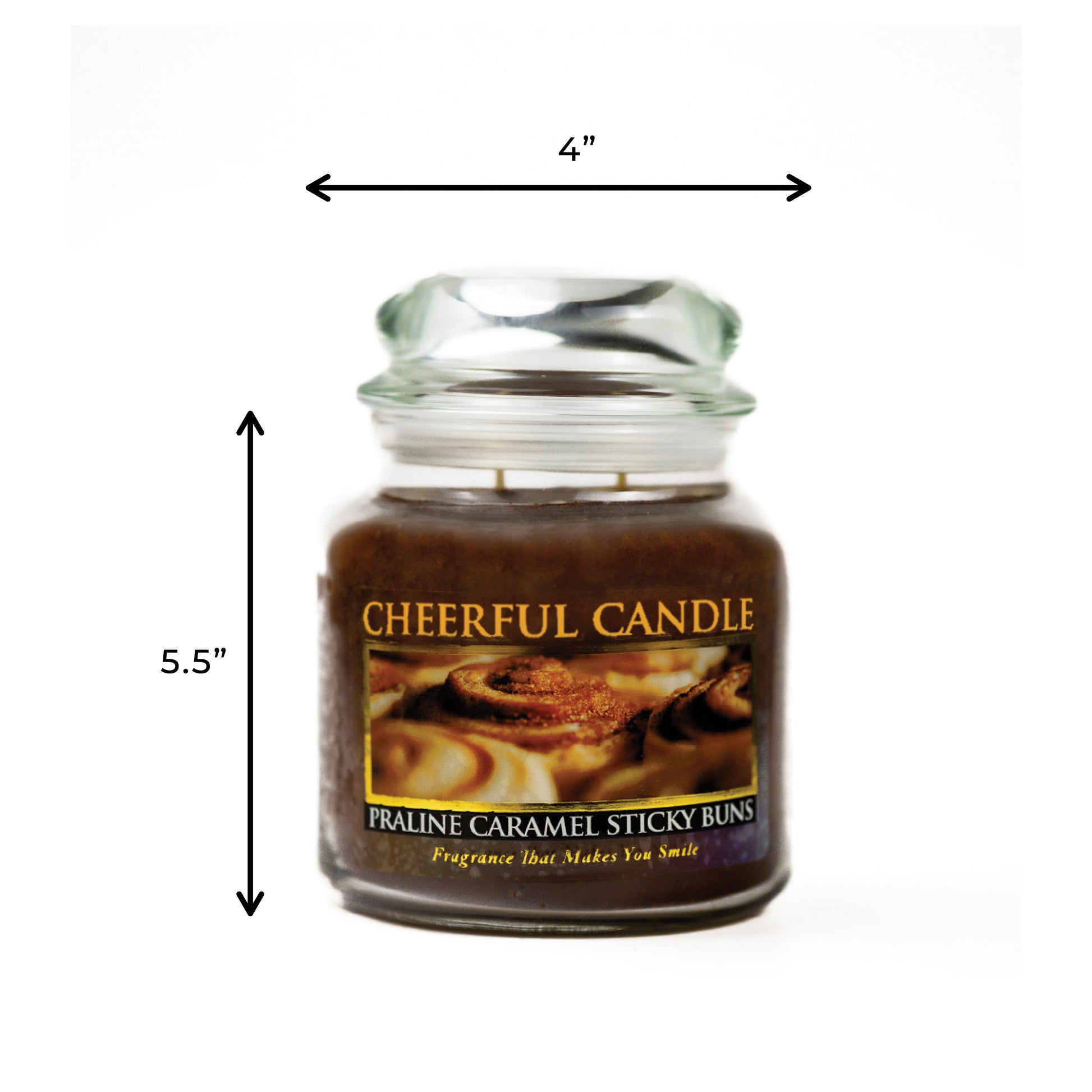 4”

5.5”

CHEERFUL CANDLE

PRALINE CARAMEL STICKY BUNS

Fragrance That Makes You Smile