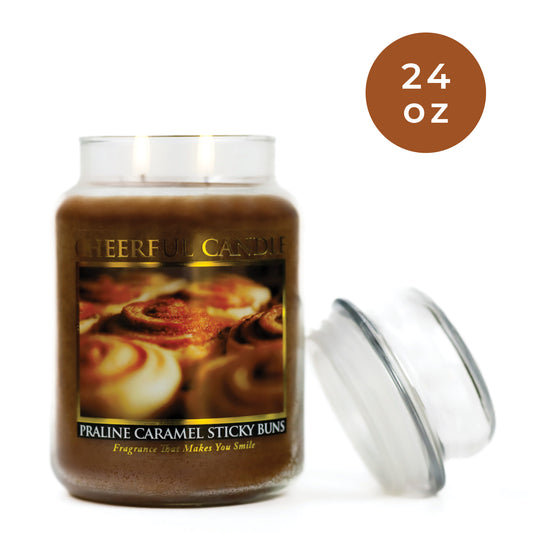 24 oz

CHEERFUL CANDLE

PRALINE CARAMEL STICKY BUNS

Fragrance That Makes You Smile