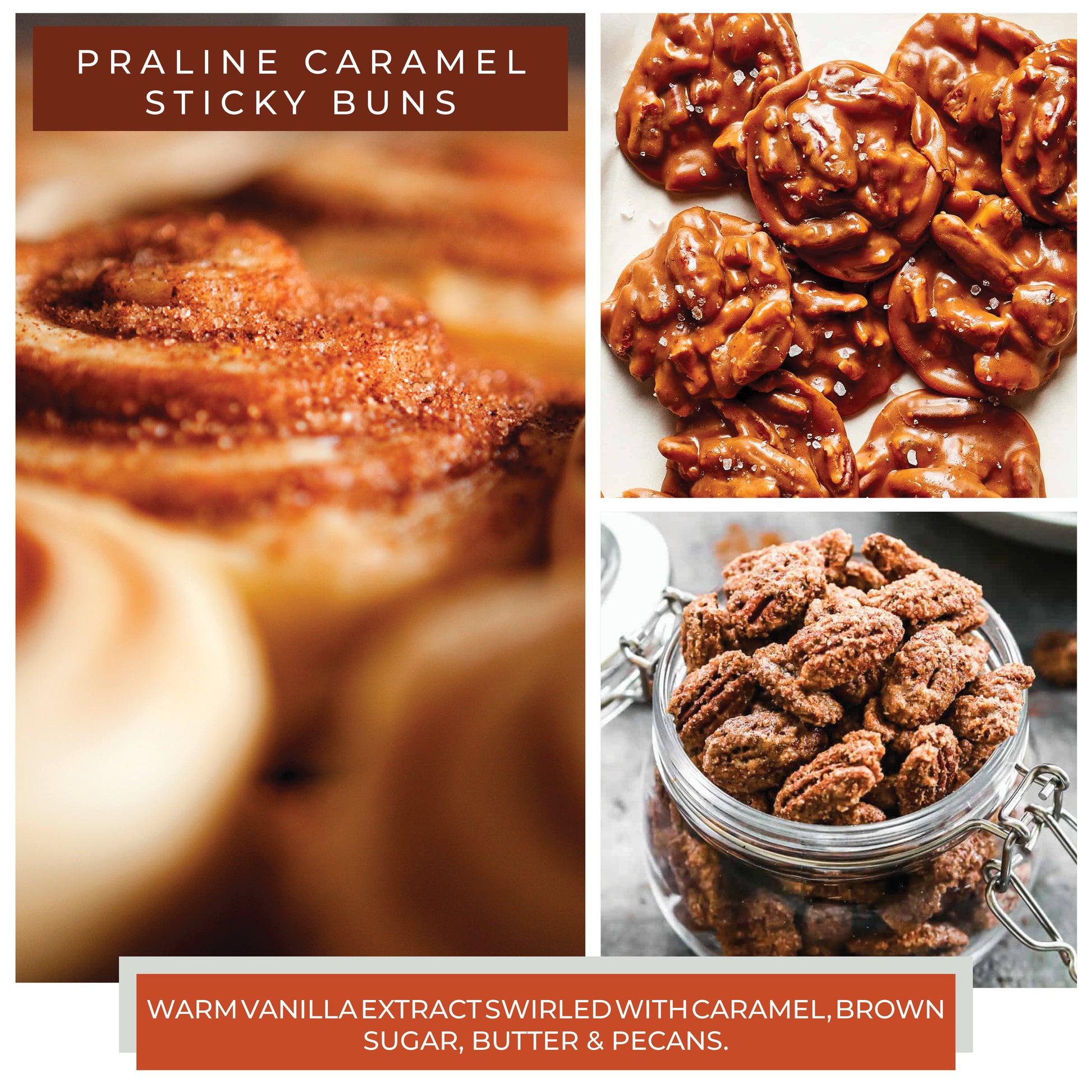 PRALINE CARAMEL STICKY BUNS

WARM VANILLA EXTRACT SWIRLED WITH CARAMEL, BROWN SUGAR, BUTTER & PECANS.