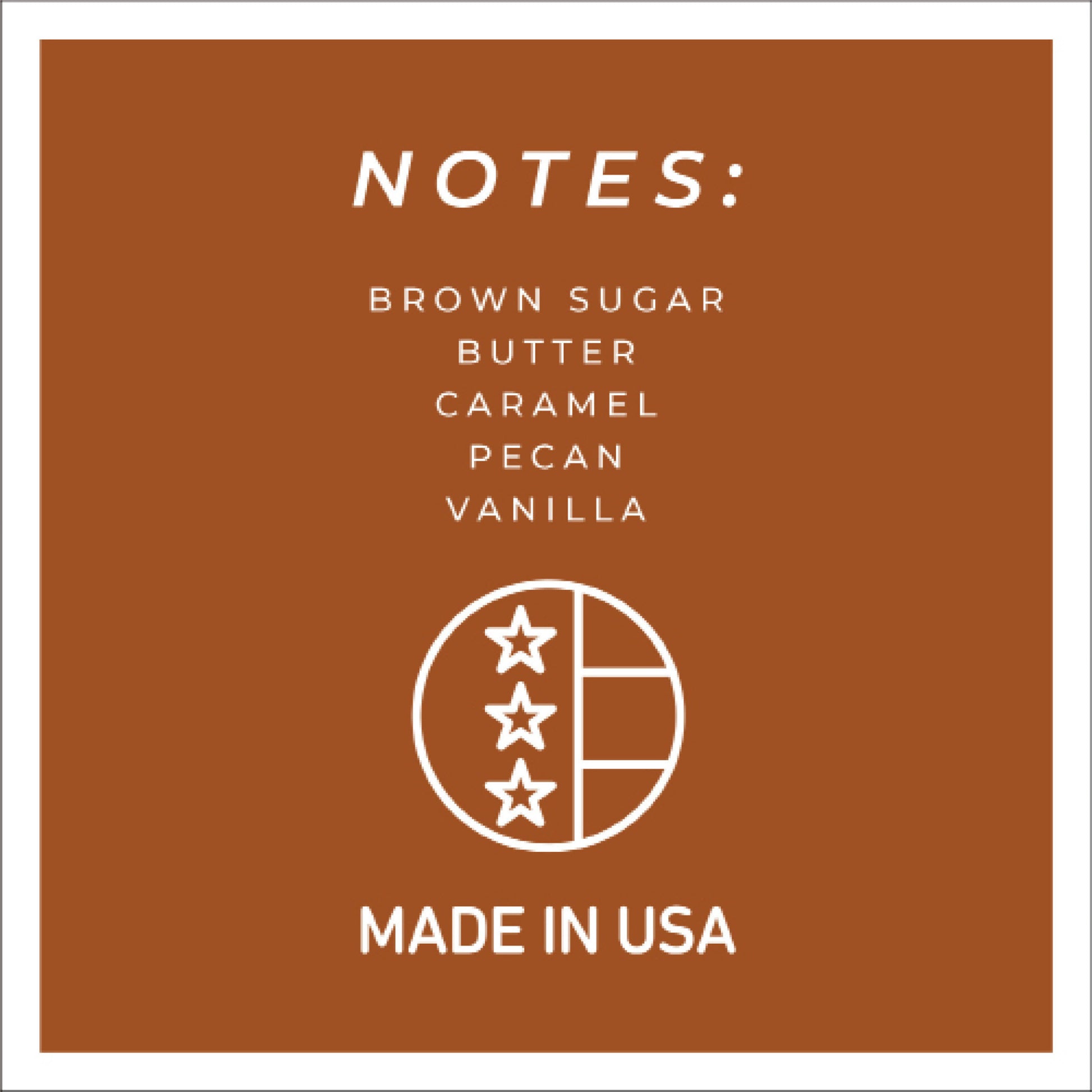 NOTES:

BROWN SUGAR
BUTTER
CARAMEL
PECAN
VANILLA

MADE IN USA