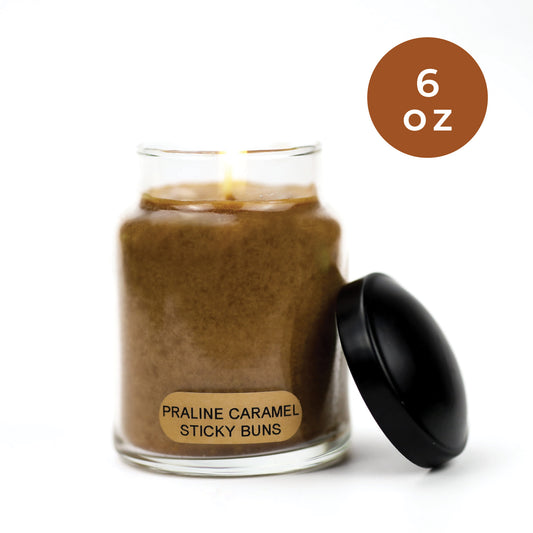 6
oz

PRALINE CARAMEL
STICKY BUNS