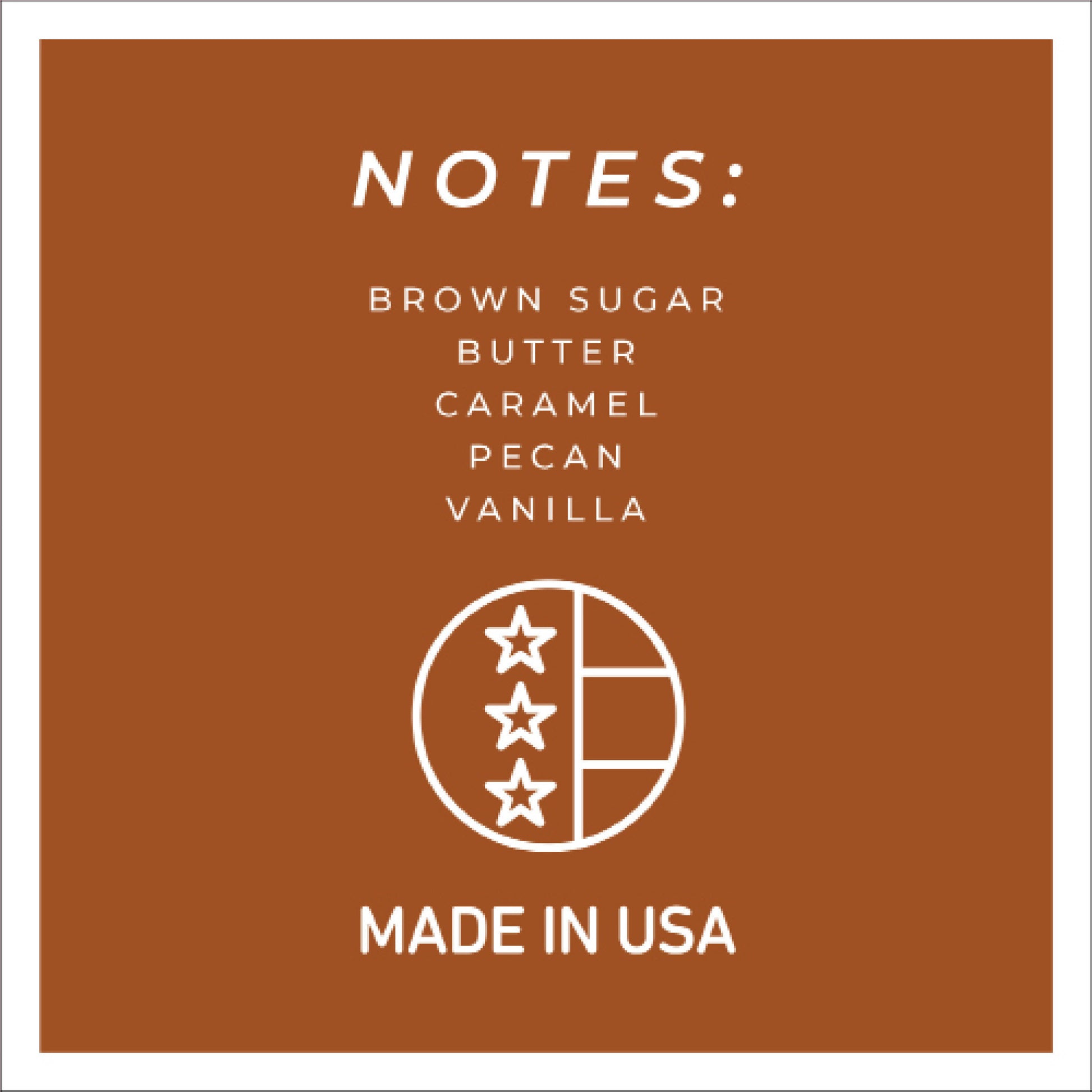 NOTES:

BROWN SUGAR
BUTTER
CARAMEL
PECAN
VANILLA

MADE IN USA