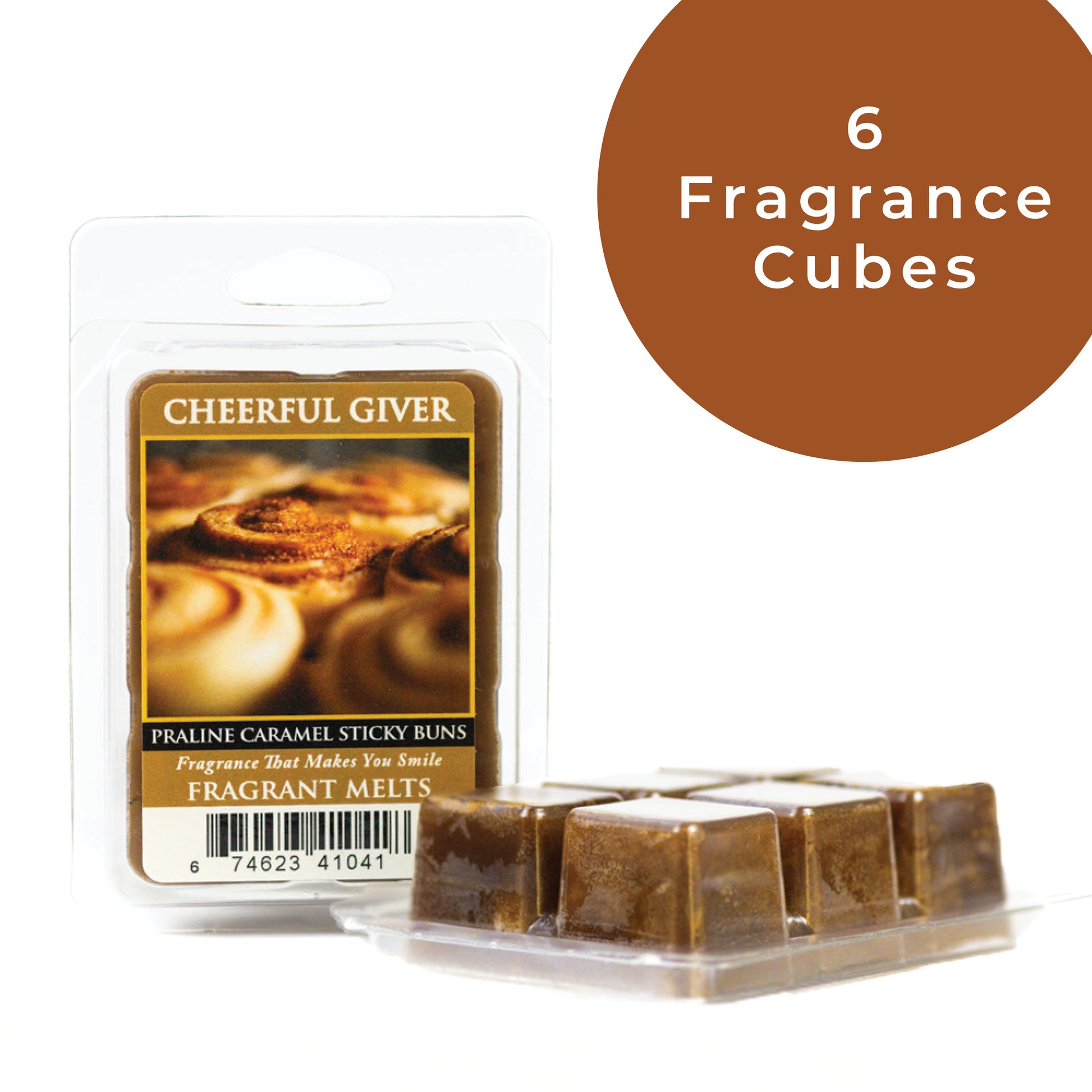 6
Fragrance
Cubes

CHEERFUL GIVER

PRALINE CARAMEL STICKY BUNS
Fragrance That Makes You Smile
FRAGRANT MELTS

6 74623 41041