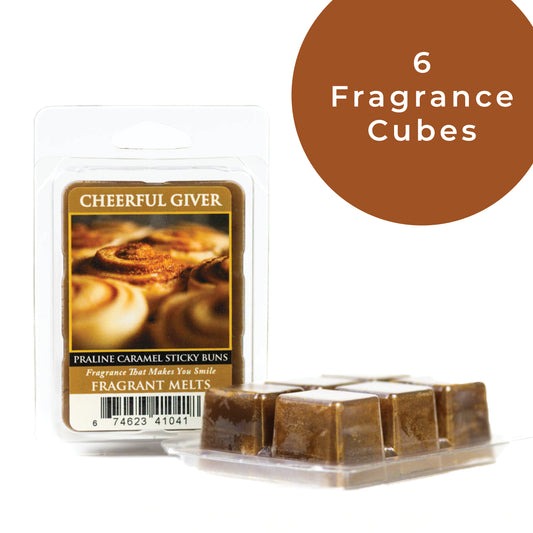 6
Fragrance
Cubes

CHEERFUL GIVER

PRALINE CARAMEL STICKY BUNS
Fragrance That Makes You Smile
FRAGRANT MELTS

6 74623 41041