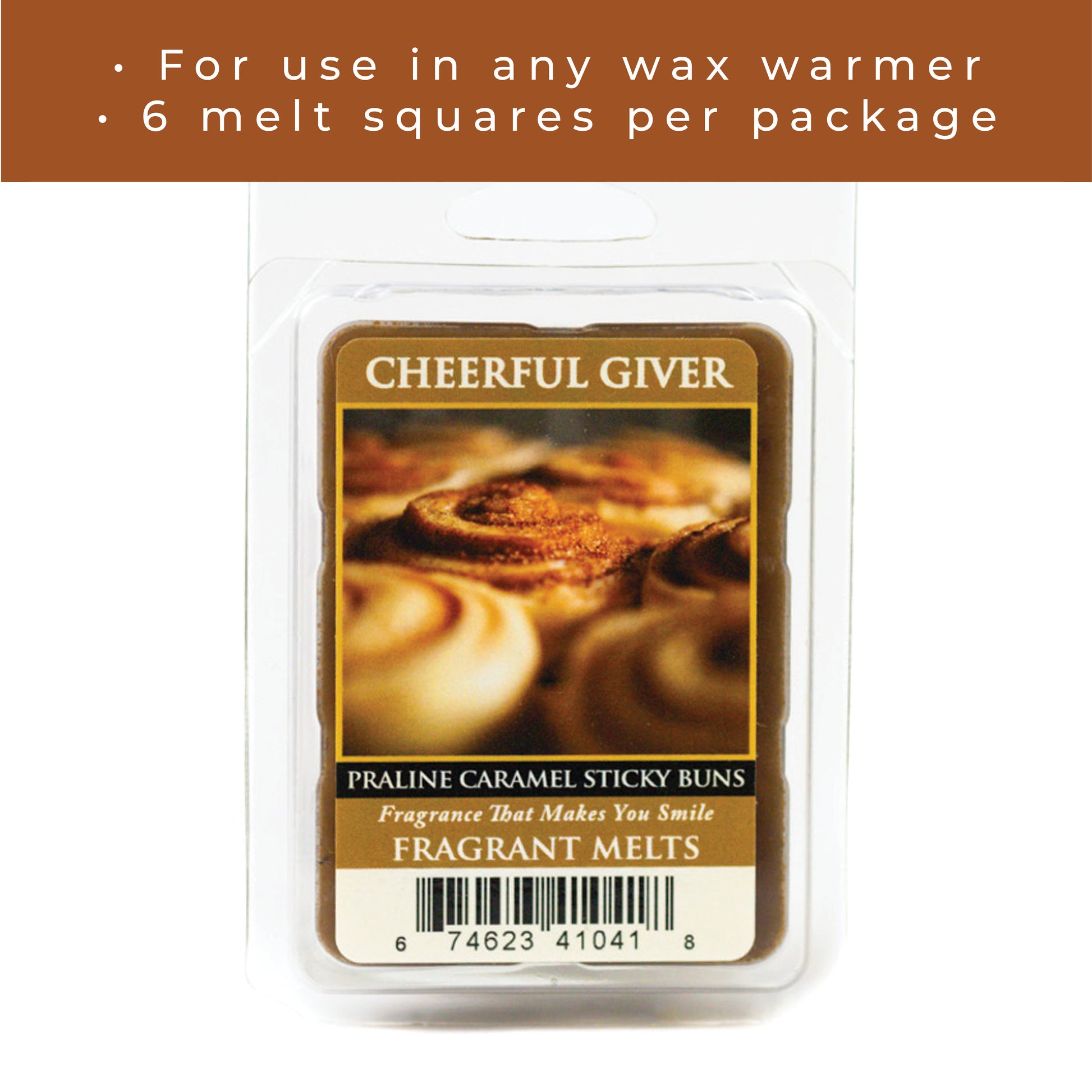 • For use in any wax warmer
• 6 melt squares per package

CHEERFUL GIVER

PRALINE CARAMEL STICKY BUNS
Fragrance That Makes You Smile
FRAGRANT MELTS

6 74623 41041 8