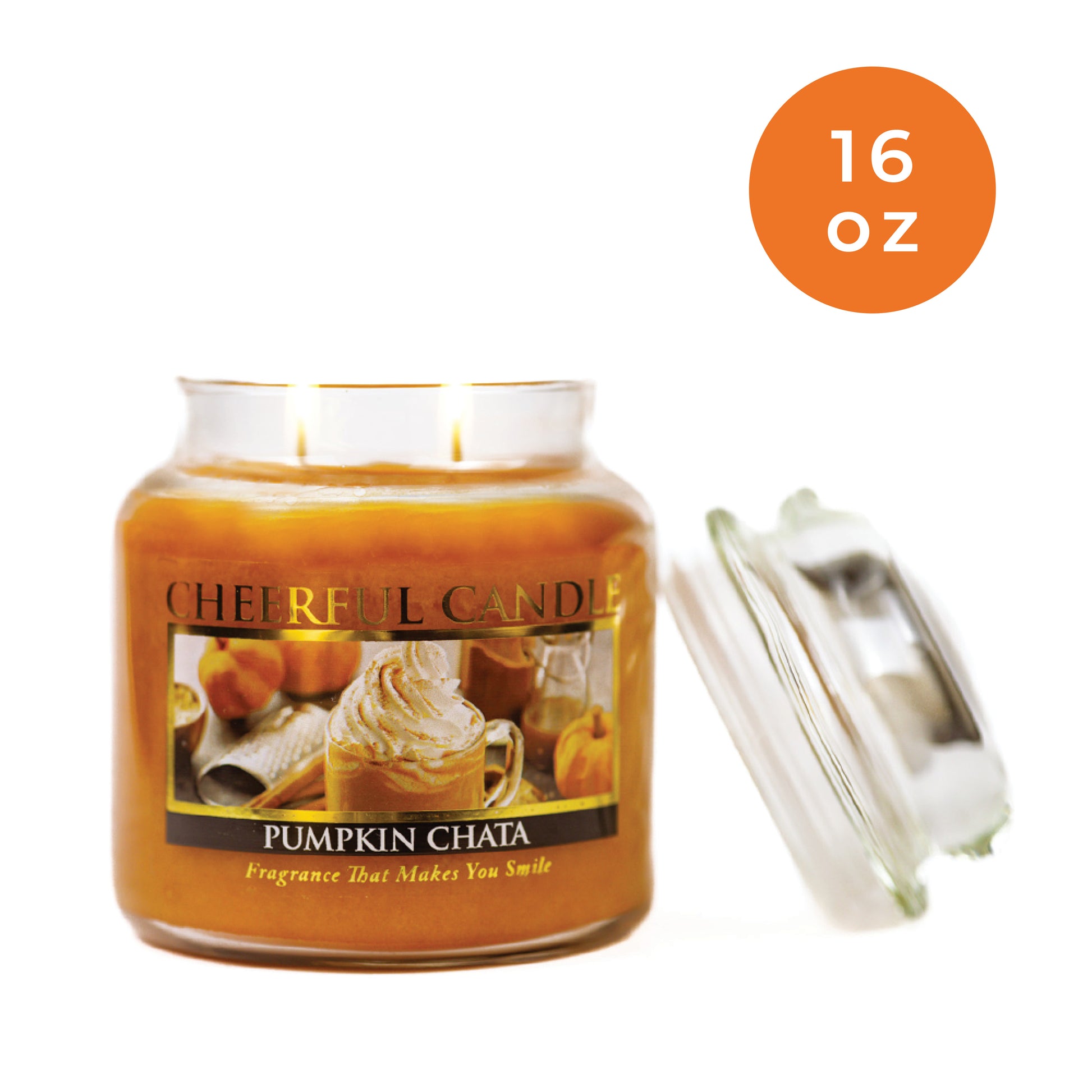 16 oz

CHEERFUL CANDLE

PUMPKIN CHATA

Fragrance That Makes You Smile