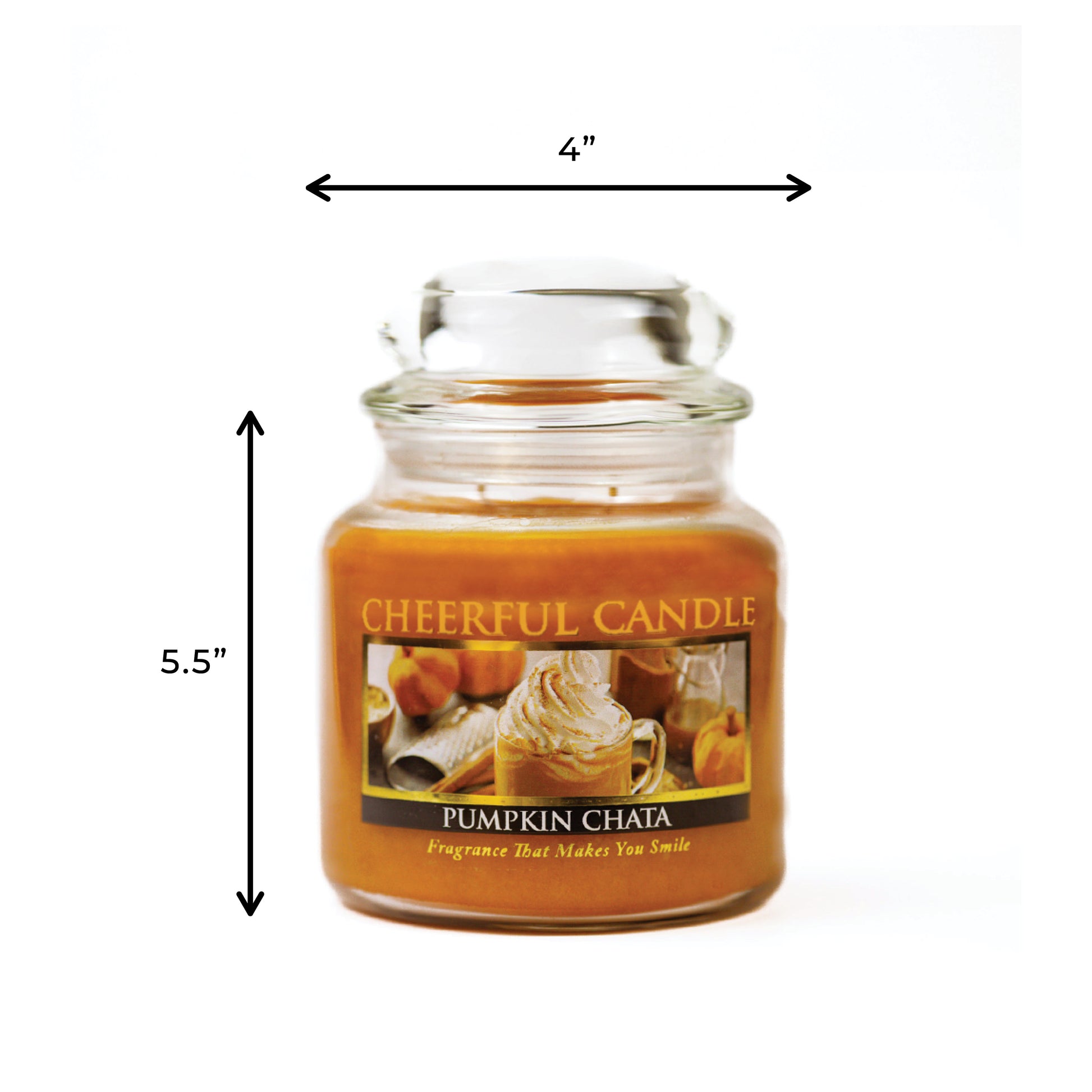 4”

5.5”

CHEERFUL CANDLE

PUMPKIN CHATA

Fragrance That Makes You Smile