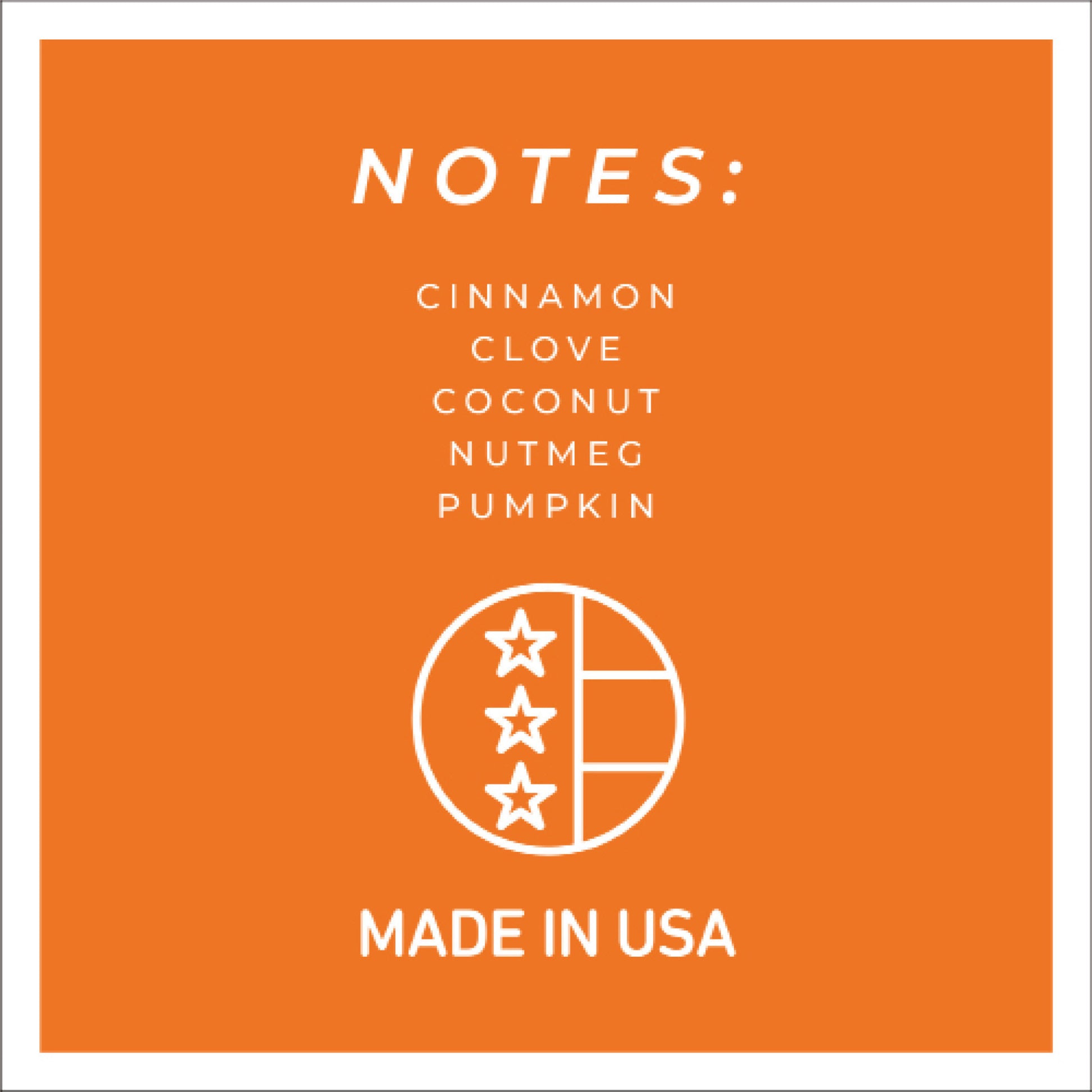 NOTES:

CINNAMON
CLOVE
COCONUT
NUTMEG
PUMPKIN

MADE IN USA