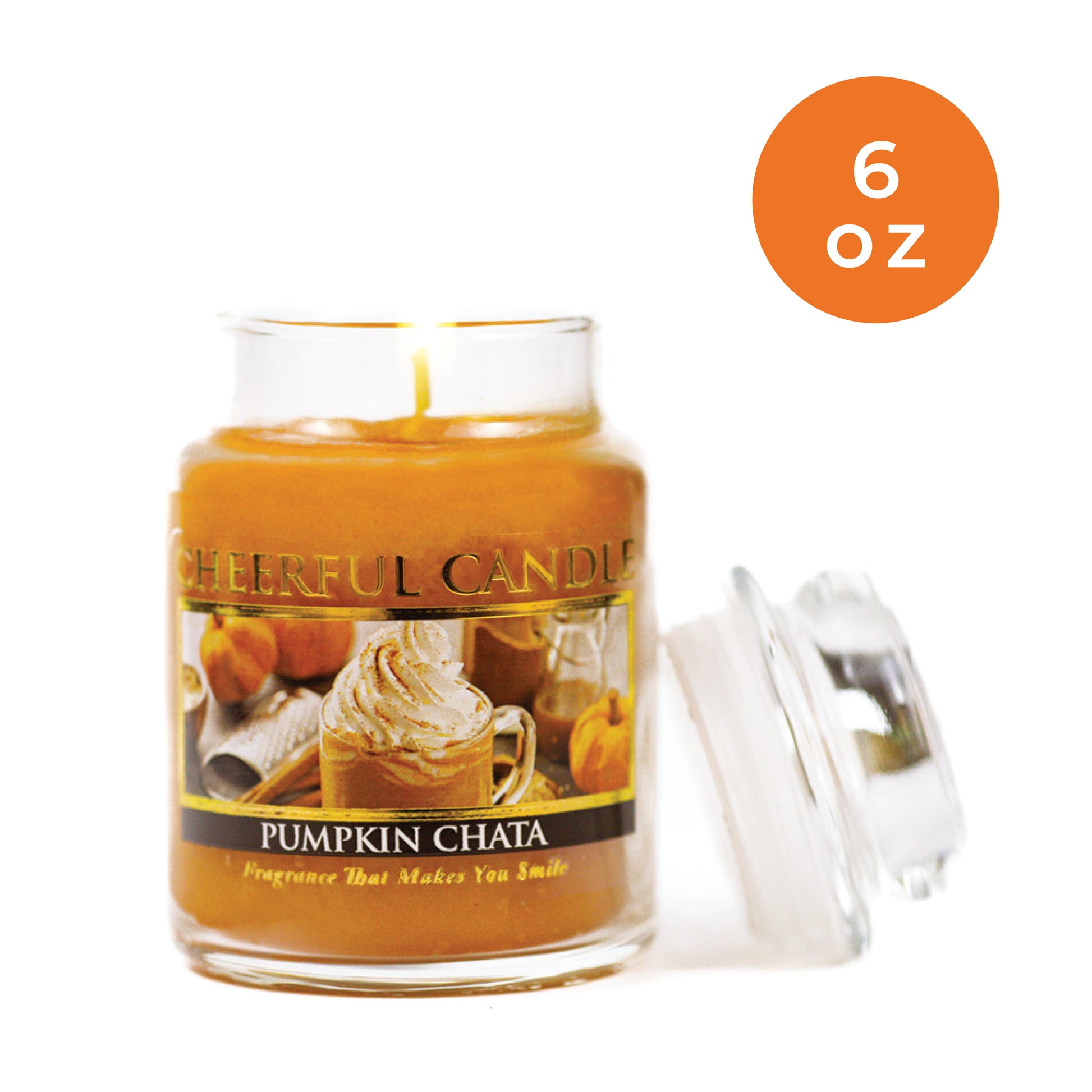 6
oz

CHEERFUL CANDLE

PUMPKIN CHATA

Fragrance That Makes You Smile