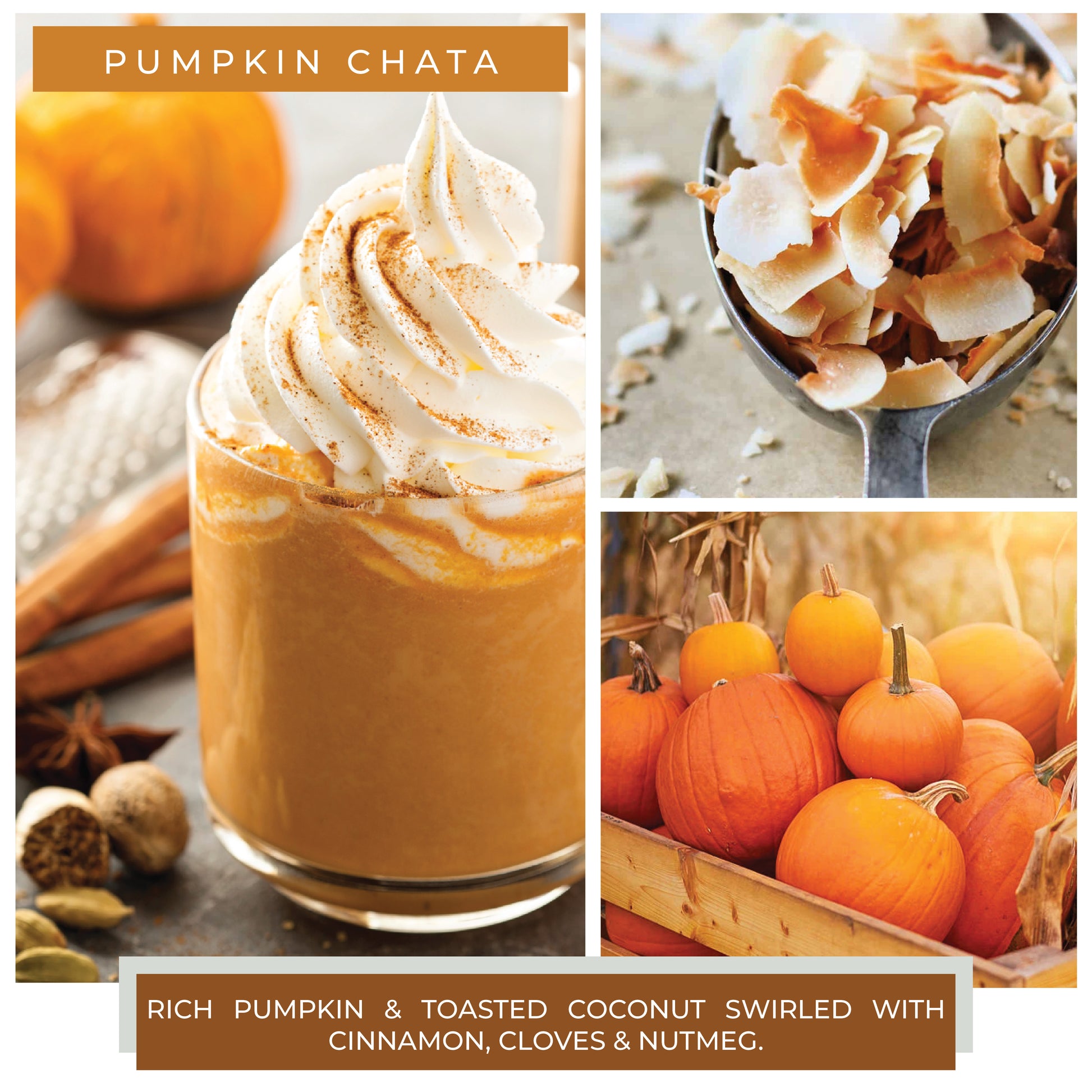 PUMPKIN CHATA

RICH PUMPKIN & TOASTED COCONUT SWIRLED WITH CINNAMON, CLOVES & NUTMEG.